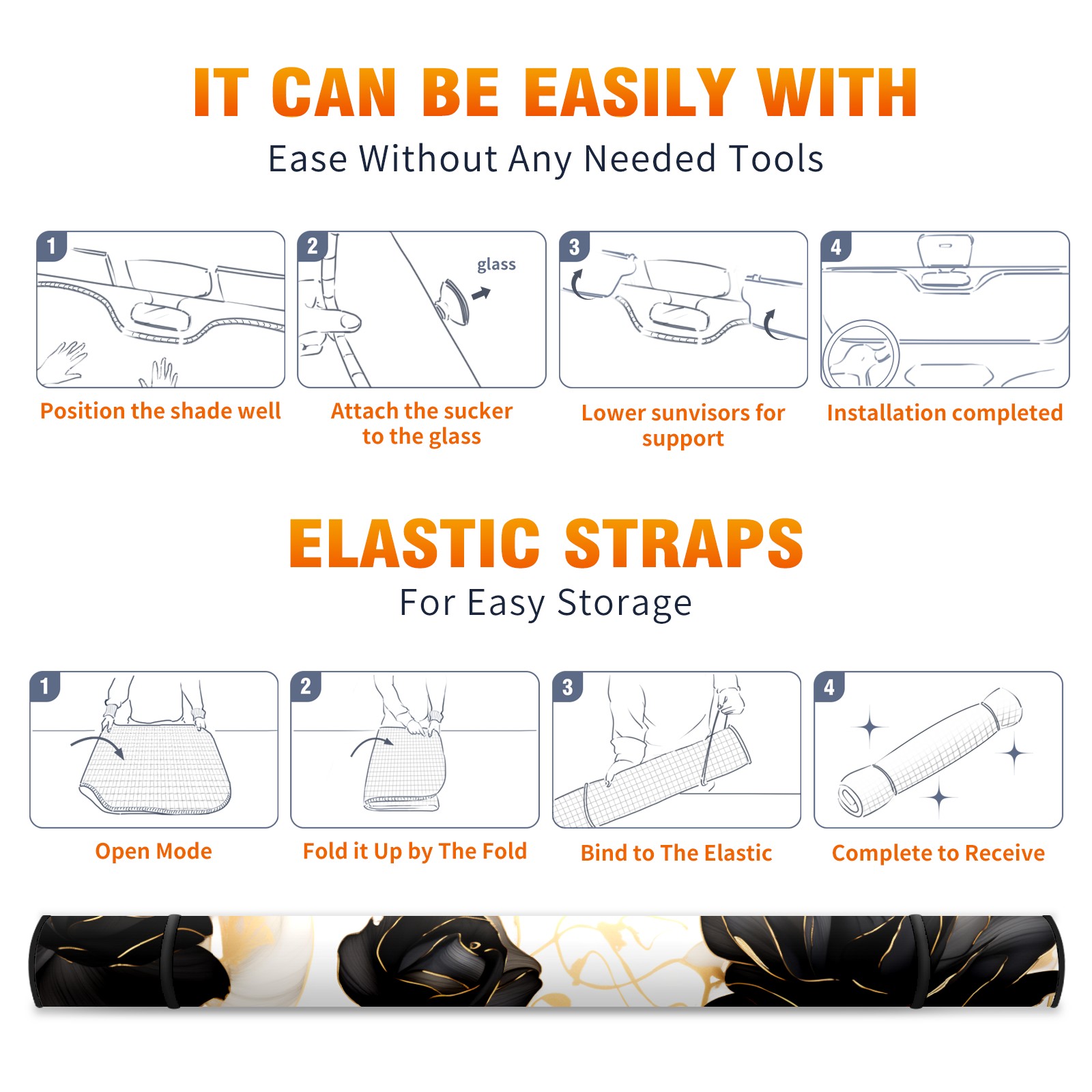 IT CAN BE EASILY WITH

Ease Without Any Needed Tools

1

Position the shade well

2

glass

Attach the sucker to the glass

3

Lower sunvisors for support

4

Installation completed

ELASTIC STRAPS

For Easy Storage

1

Open Mode

2

Fold it Up by The Fold

3

Bind to The Elastic

4

Complete to Receive