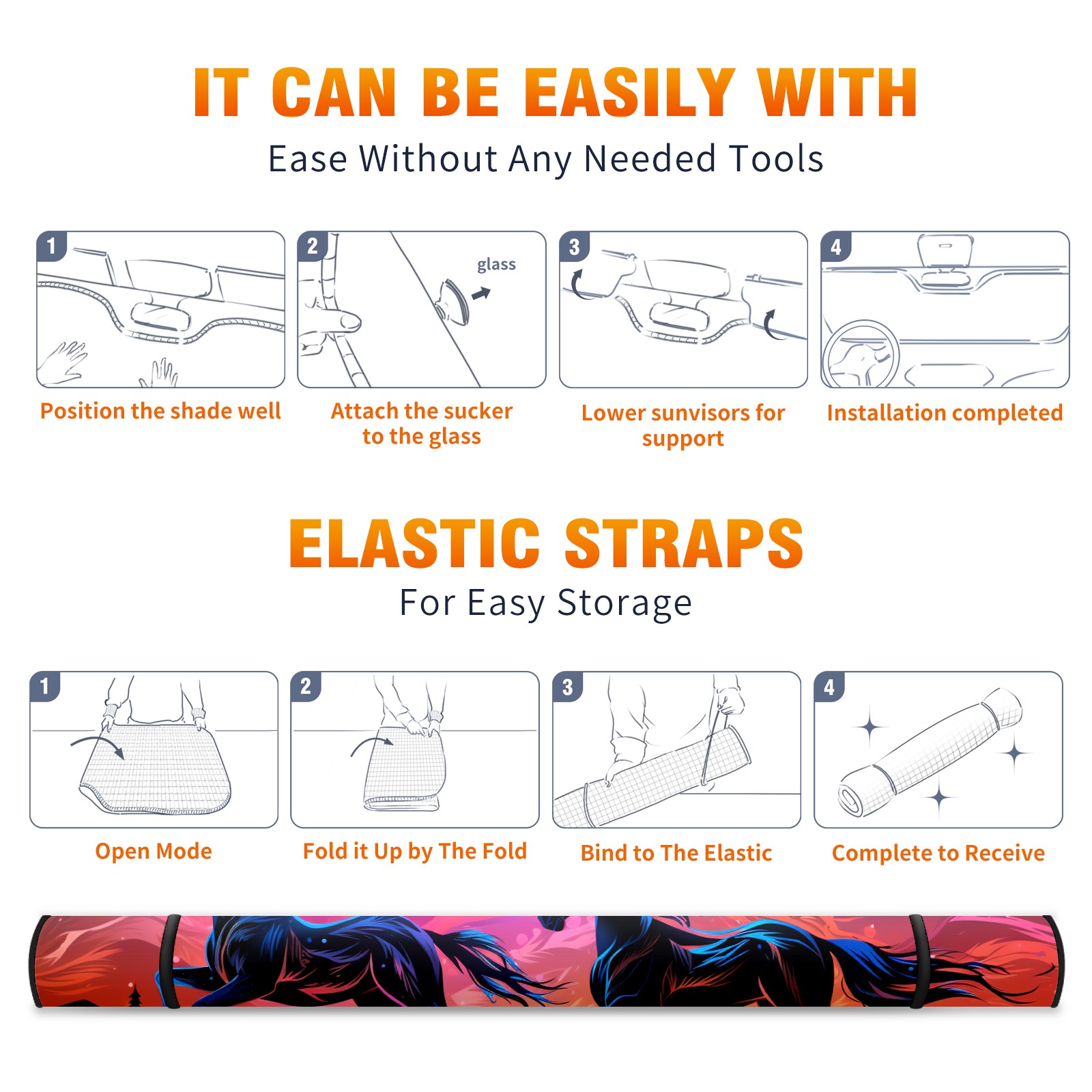 IT CAN BE EASILY WITH

Ease Without Any Needed Tools

1

Position the shade well

2

glass

Attach the sucker to the glass

3

Lower sunvisors for support

4

Installation completed

ELASTIC STRAPS

For Easy Storage

1

Open Mode

2

Fold it Up by The Fold

3

Bind to The Elastic

4

Complete to Receive