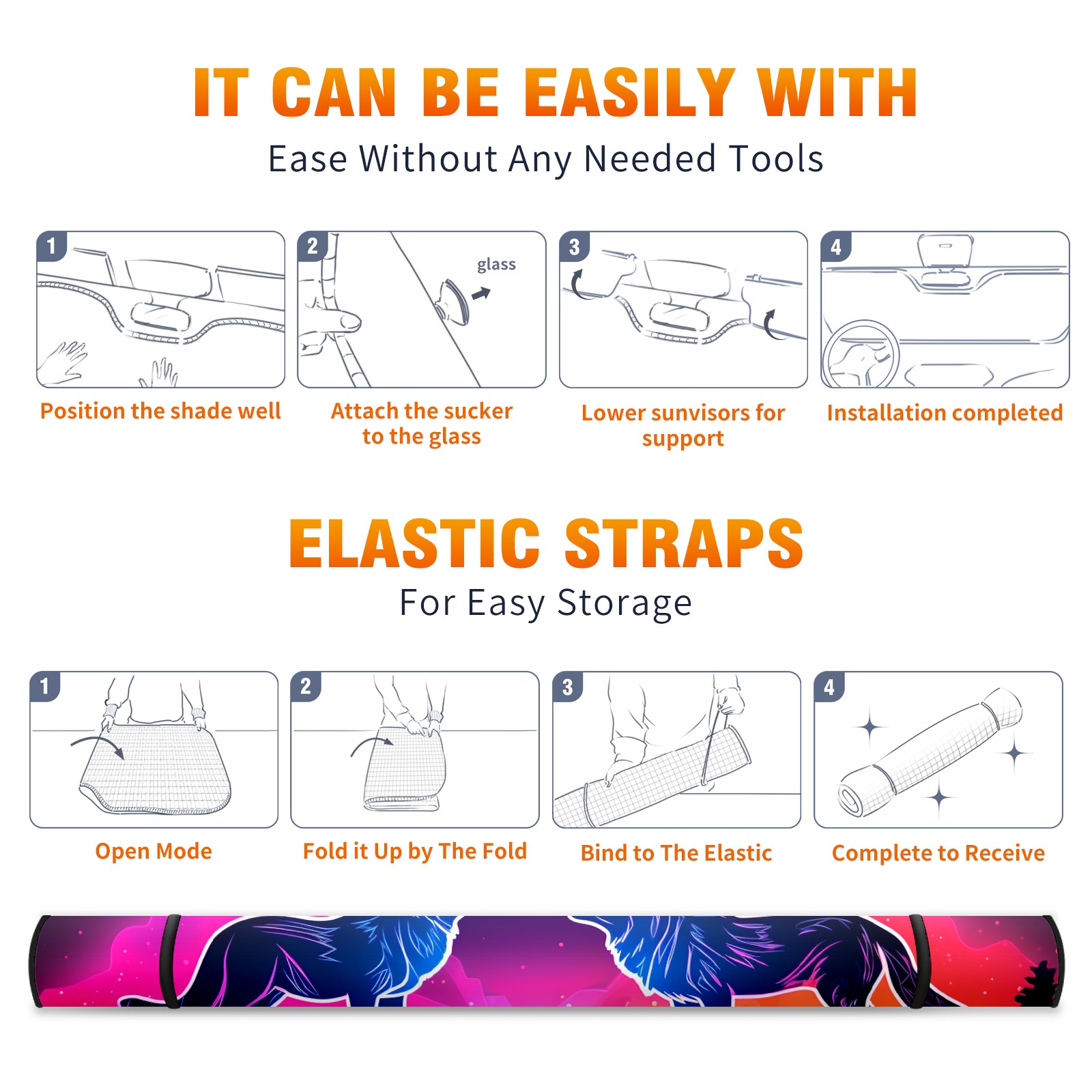 IT CAN BE EASILY WITH
Ease Without Any Needed Tools

1
Position the shade well

2
glass
Attach the sucker to the glass

3
Lower sunvisors for support

4
Installation completed

ELASTIC STRAPS
For Easy Storage

1
Open Mode

2
Fold it Up by The Fold

3
Bind to The Elastic

4
Complete to Receive