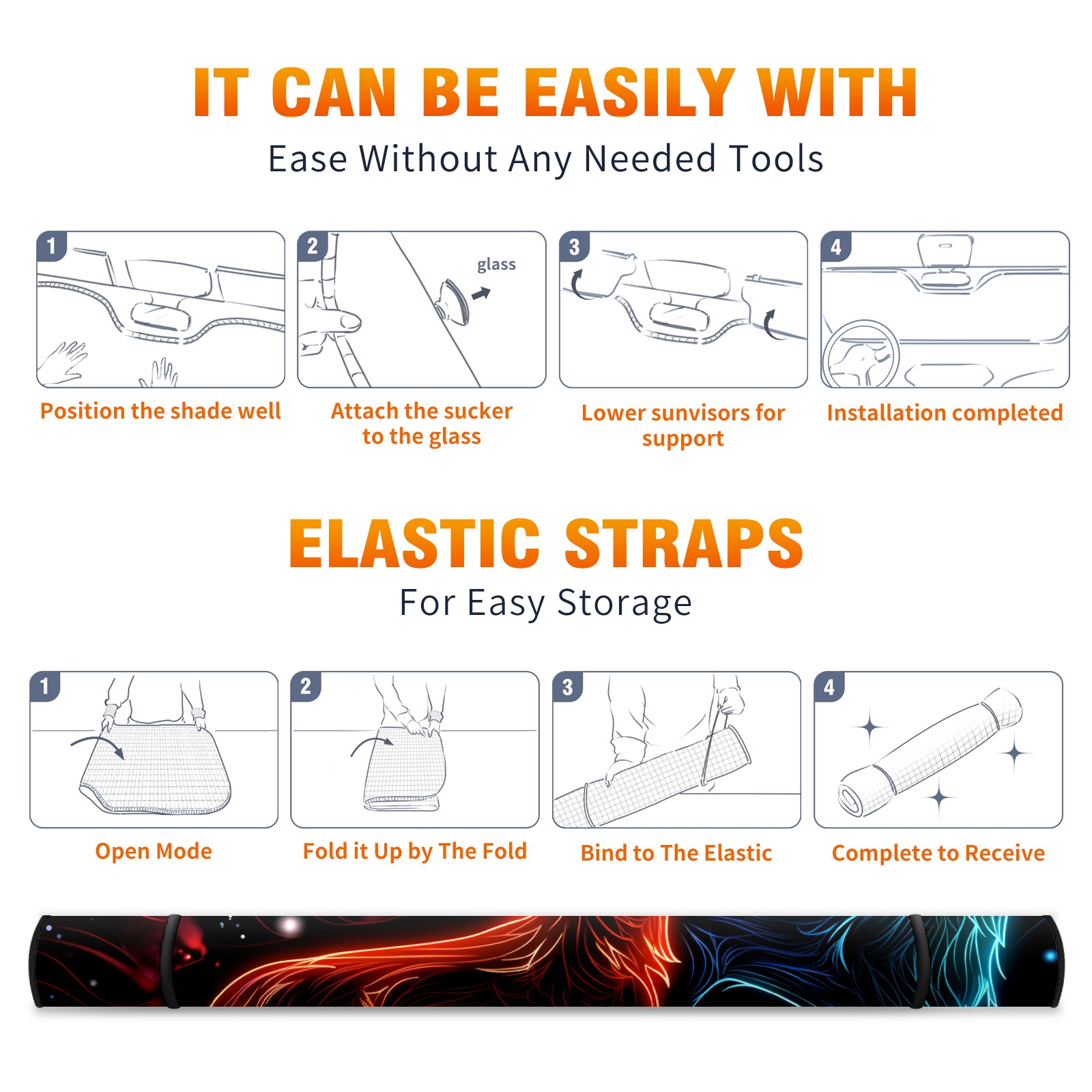 IT CAN BE EASILY WITH
Ease Without Any Needed Tools

1
Position the shade well

2
glass
Attach the sucker to the glass

3
Lower sunvisors for support

4
Installation completed

ELASTIC STRAPS
For Easy Storage

1
Open Mode

2
Fold it Up by The Fold

3
Bind to The Elastic

4
Complete to Receive