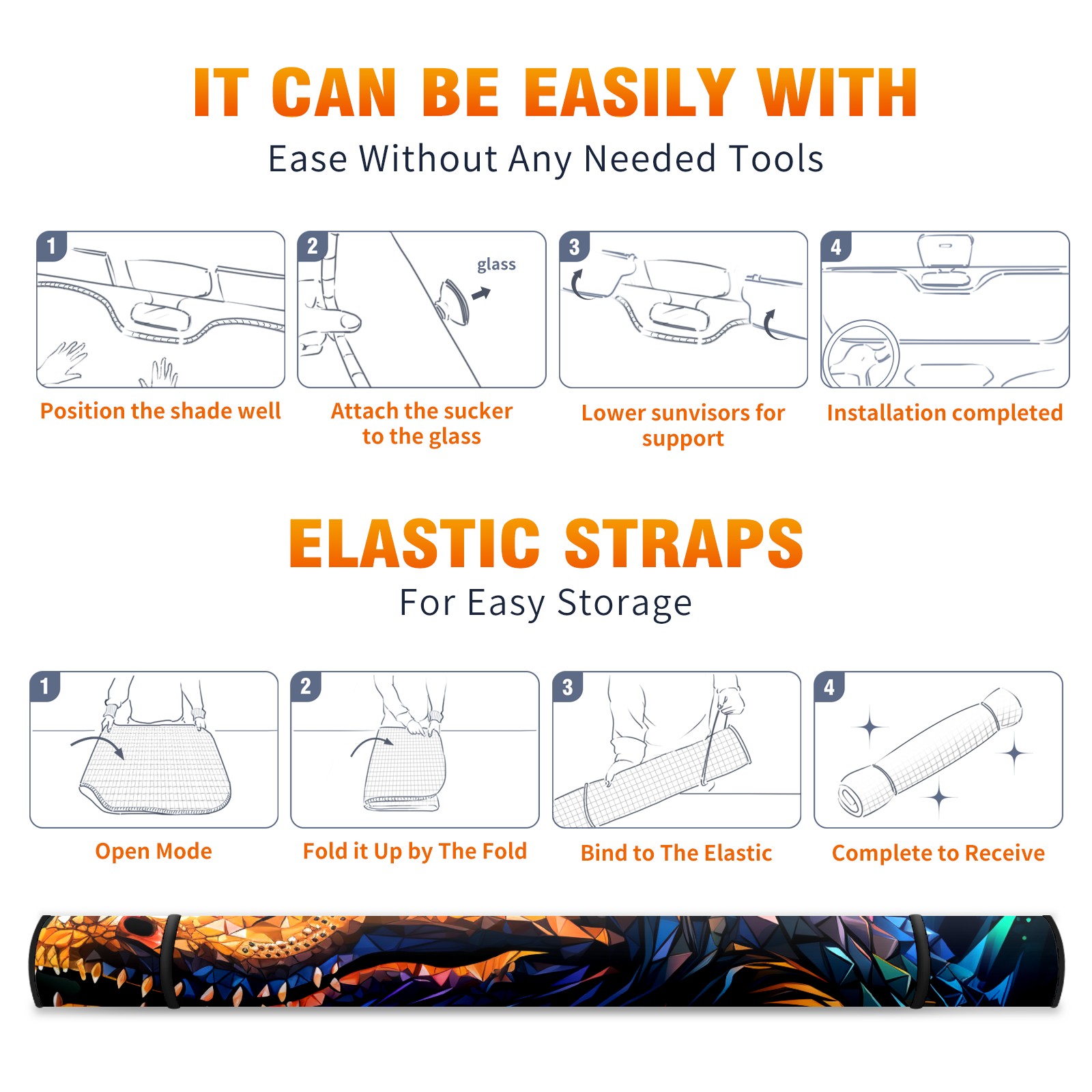 IT CAN BE EASILY WITH
Ease Without Any Needed Tools

1
Position the shade well

2
glass
Attach the sucker to the glass

3
Lower sunvisors for support

4
Installation completed

ELASTIC STRAPS
For Easy Storage

1
Open Mode

2
Fold it Up by The Fold

3
Bind to The Elastic

4
Complete to Receive