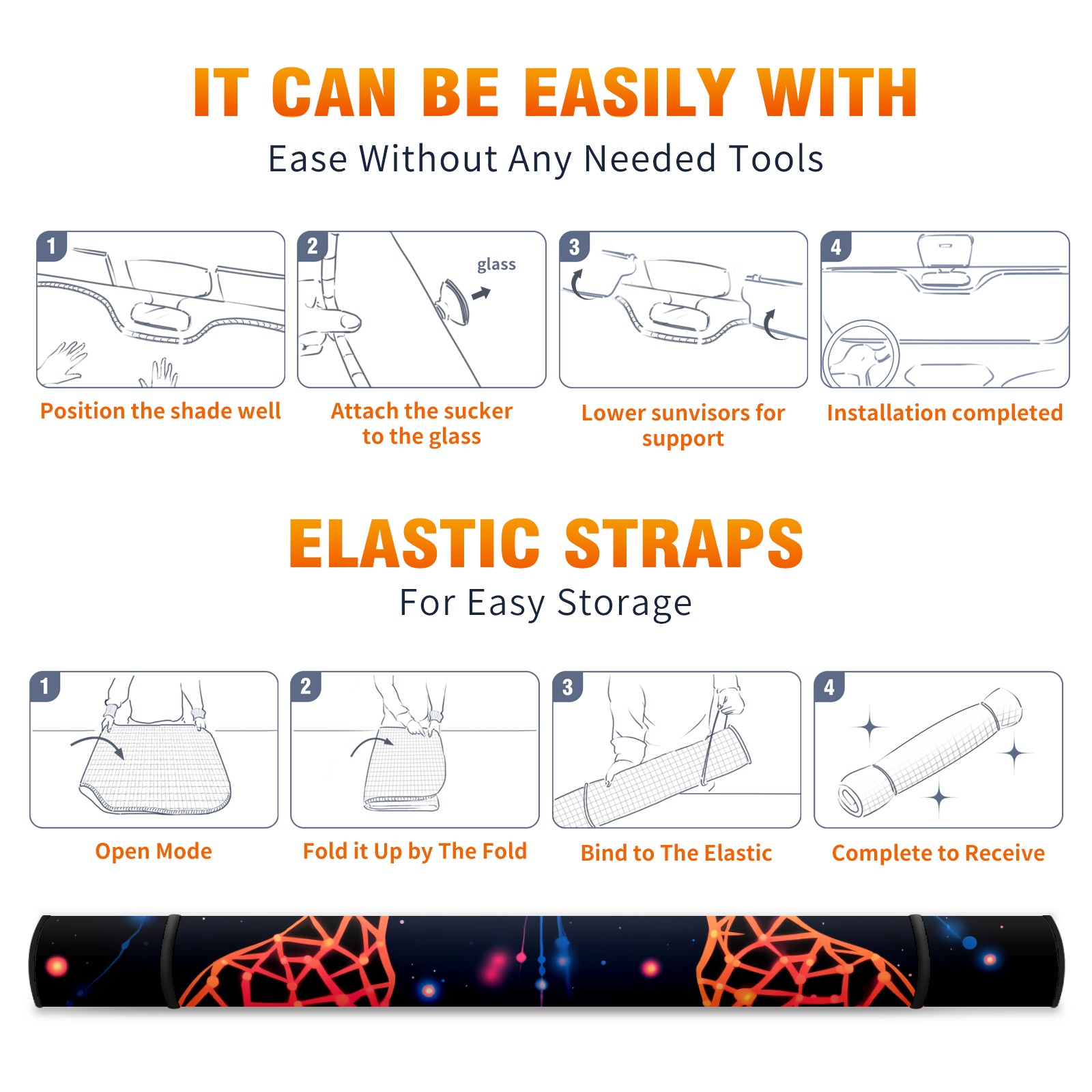 IT CAN BE EASILY WITH
Ease Without Any Needed Tools

1
Position the shade well

2
glass
Attach the sucker to the glass

3
Lower sunvisors for support

4
Installation completed

ELASTIC STRAPS
For Easy Storage

1
Open Mode

2
Fold it Up by The Fold

3
Bind to The Elastic

4
Complete to Receive