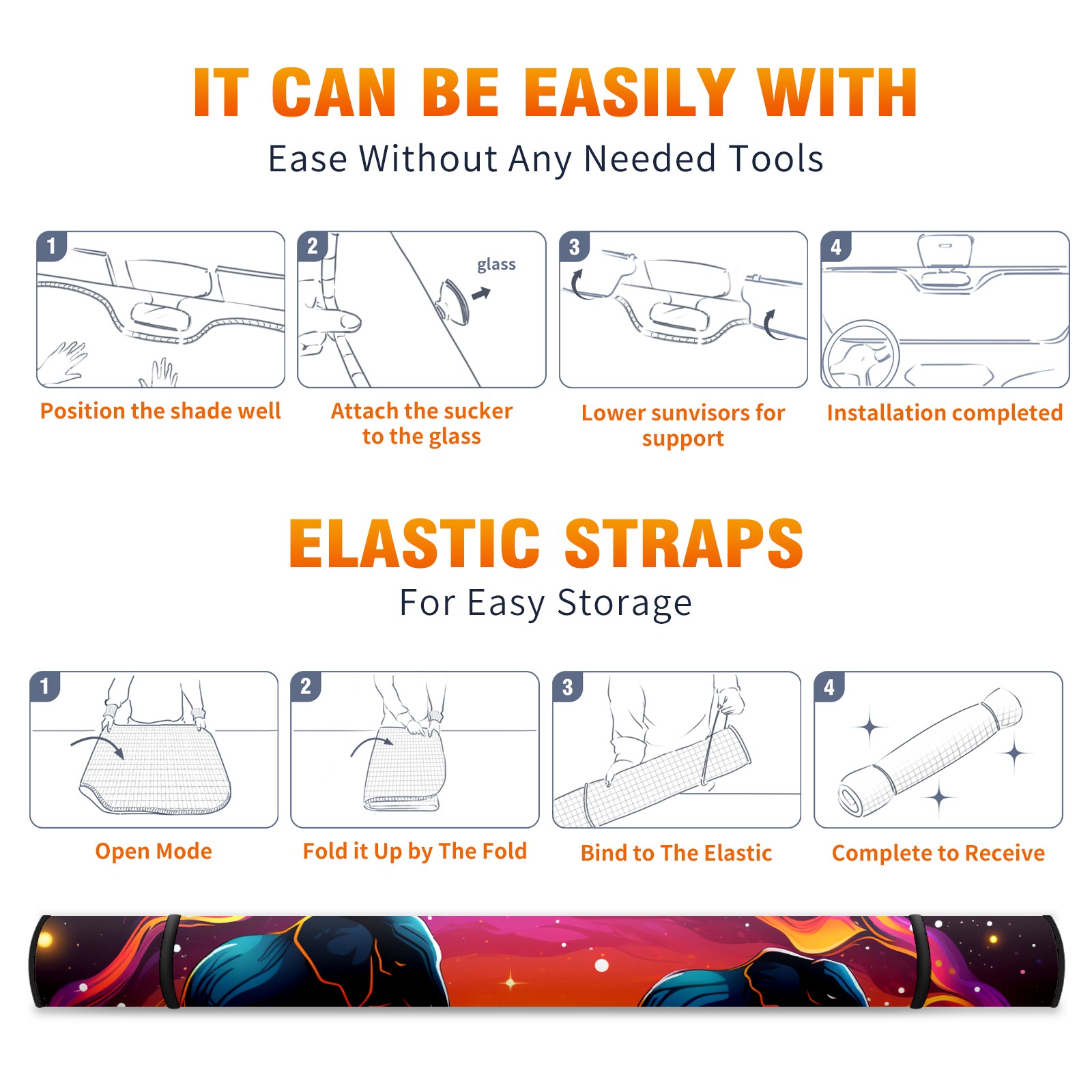 IT CAN BE EASILY WITH

Ease Without Any Needed Tools

1

Position the shade well

2

glass

Attach the sucker to the glass

3

Lower sunvisors for support

4

Installation completed

ELASTIC STRAPS

For Easy Storage

1

Open Mode

2

Fold it Up by The Fold

3

Bind to The Elastic

4

Complete to Receive