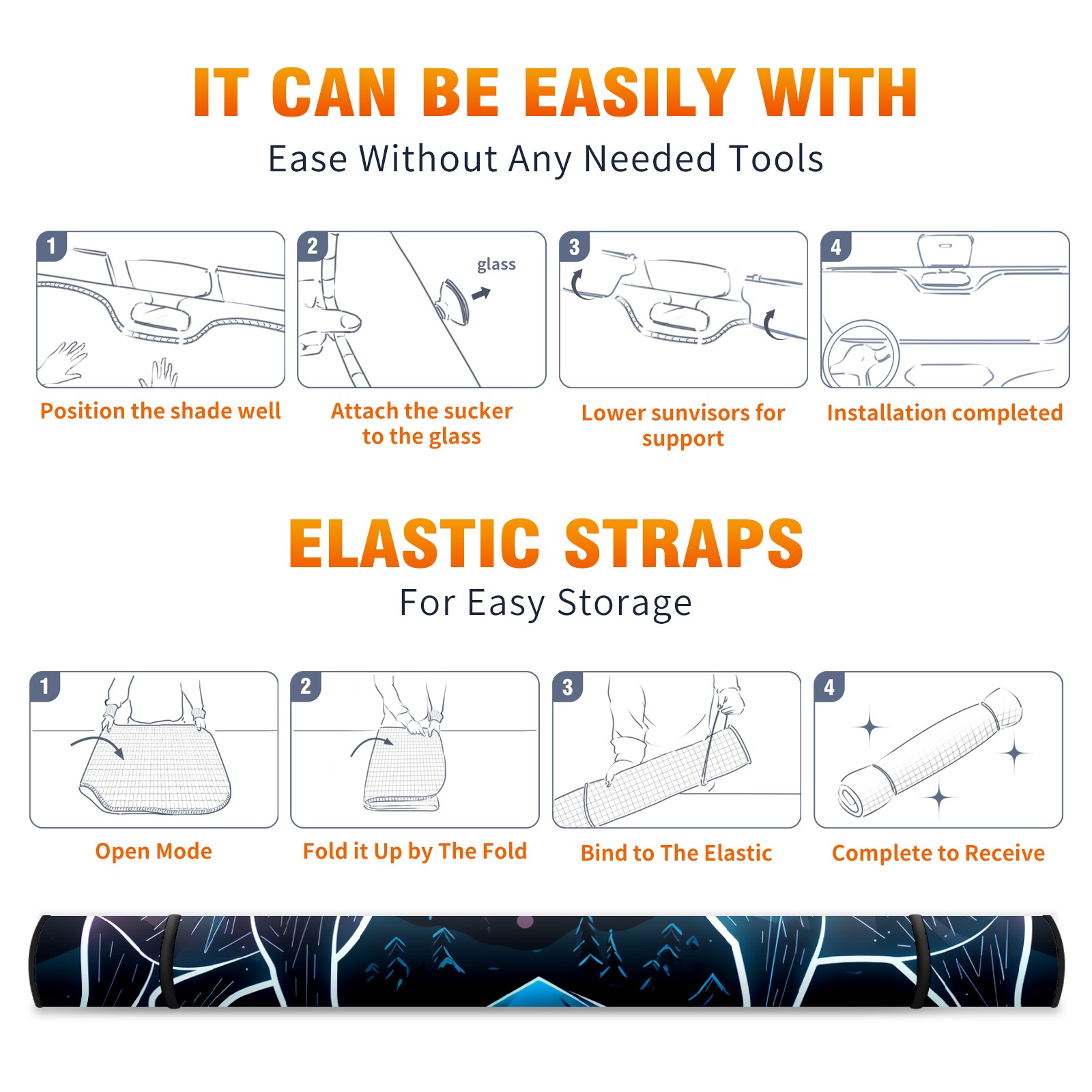 IT CAN BE EASILY WITH
Ease Without Any Needed Tools

1
Position the shade well

2
glass
Attach the sucker to the glass

3
Lower sunvisors for support

4
Installation completed

ELASTIC STRAPS
For Easy Storage

1
Open Mode

2
Fold it Up by The Fold

3
Bind to The Elastic

4
Complete to Receive