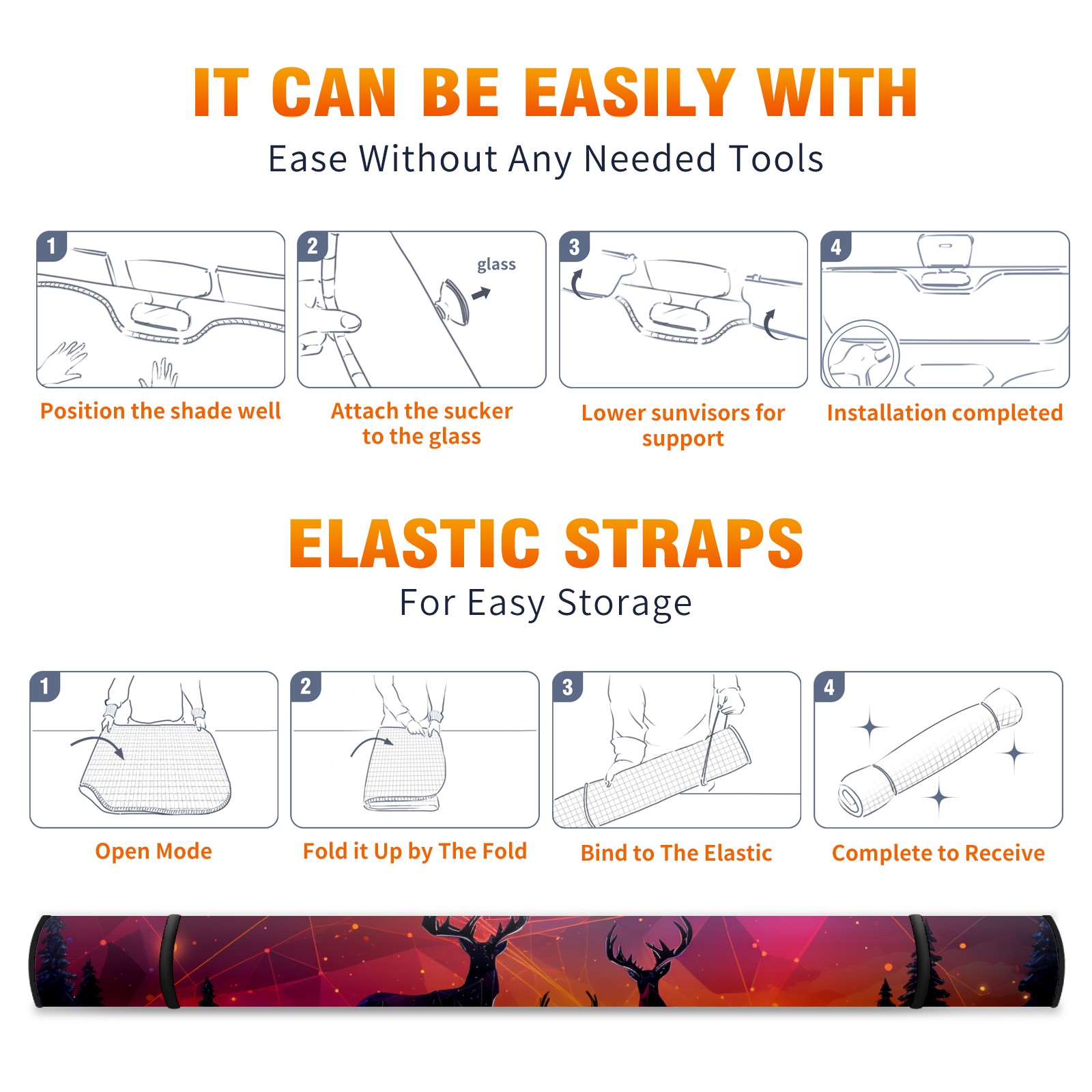 IT CAN BE EASILY WITH

Ease Without Any Needed Tools

1

Position the shade well

2

glass

Attach the sucker to the glass

3

Lower sunvisors for support

4

Installation completed

ELASTIC STRAPS

For Easy Storage

1

Open Mode

2

Fold it Up by The Fold

3

Bind to The Elastic

4

Complete to Receive