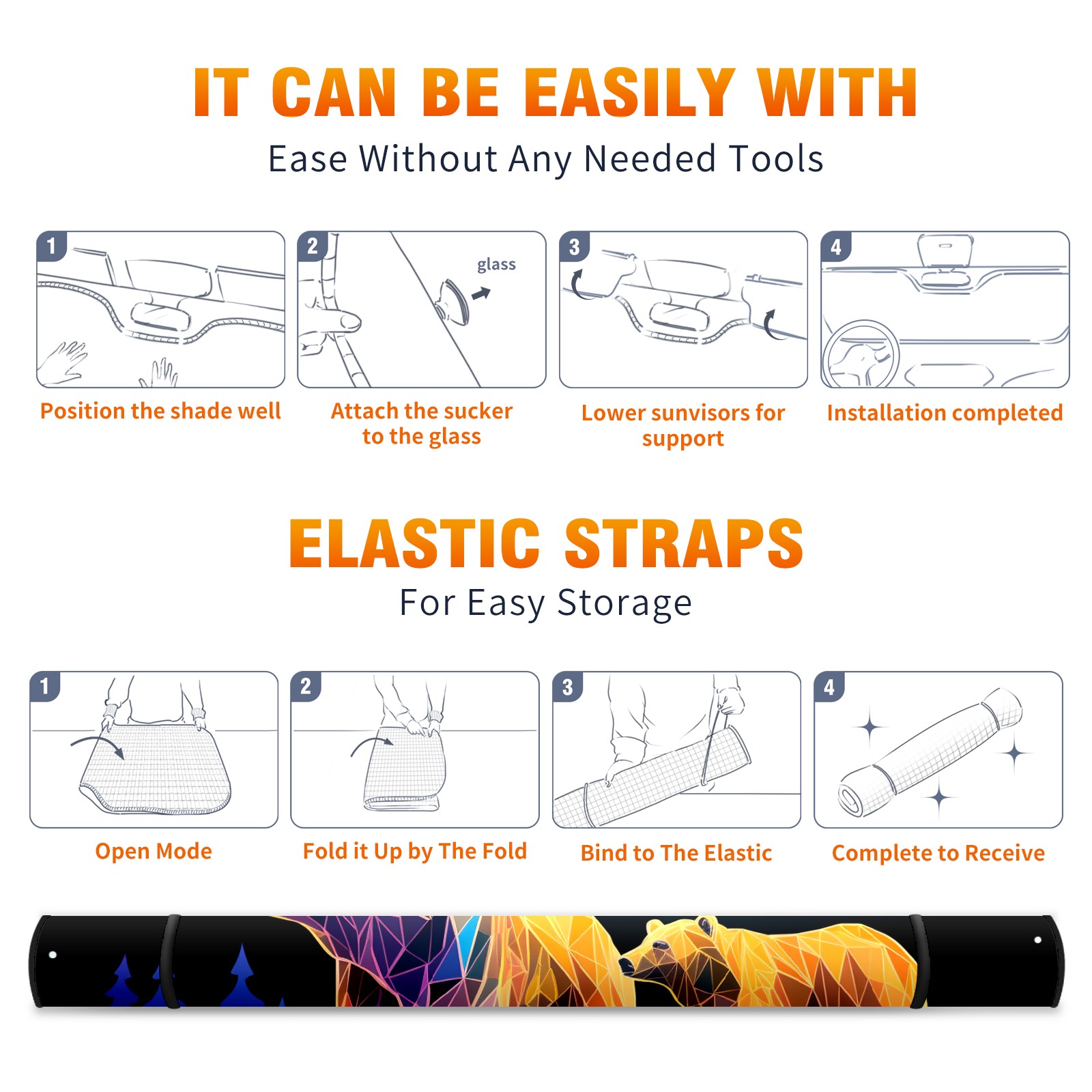 IT CAN BE EASILY WITH

Ease Without Any Needed Tools

1

Position the shade well

2

glass

Attach the sucker to the glass

3

Lower sunvisors for support

4

Installation completed

ELASTIC STRAPS

For Easy Storage

1

Open Mode

2

Fold it Up by The Fold

3

Bind to The Elastic

4

Complete to Receive