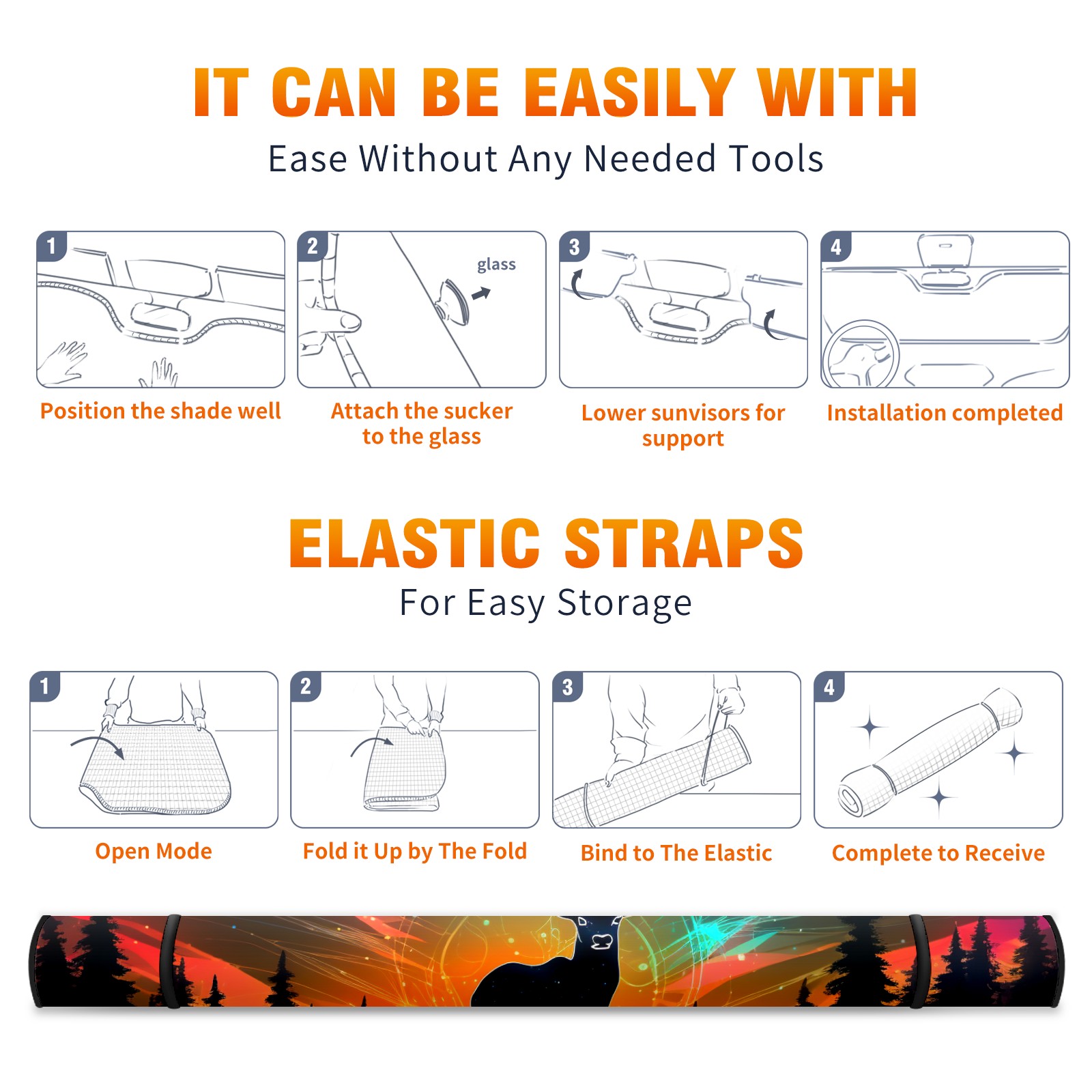 IT CAN BE EASILY WITH
Ease Without Any Needed Tools

1
Position the shade well

2
glass
Attach the sucker to the glass

3
Lower sunvisors for support

4
Installation completed

ELASTIC STRAPS
For Easy Storage

1
Open Mode

2
Fold it Up by The Fold

3
Bind to The Elastic

4
Complete to Receive