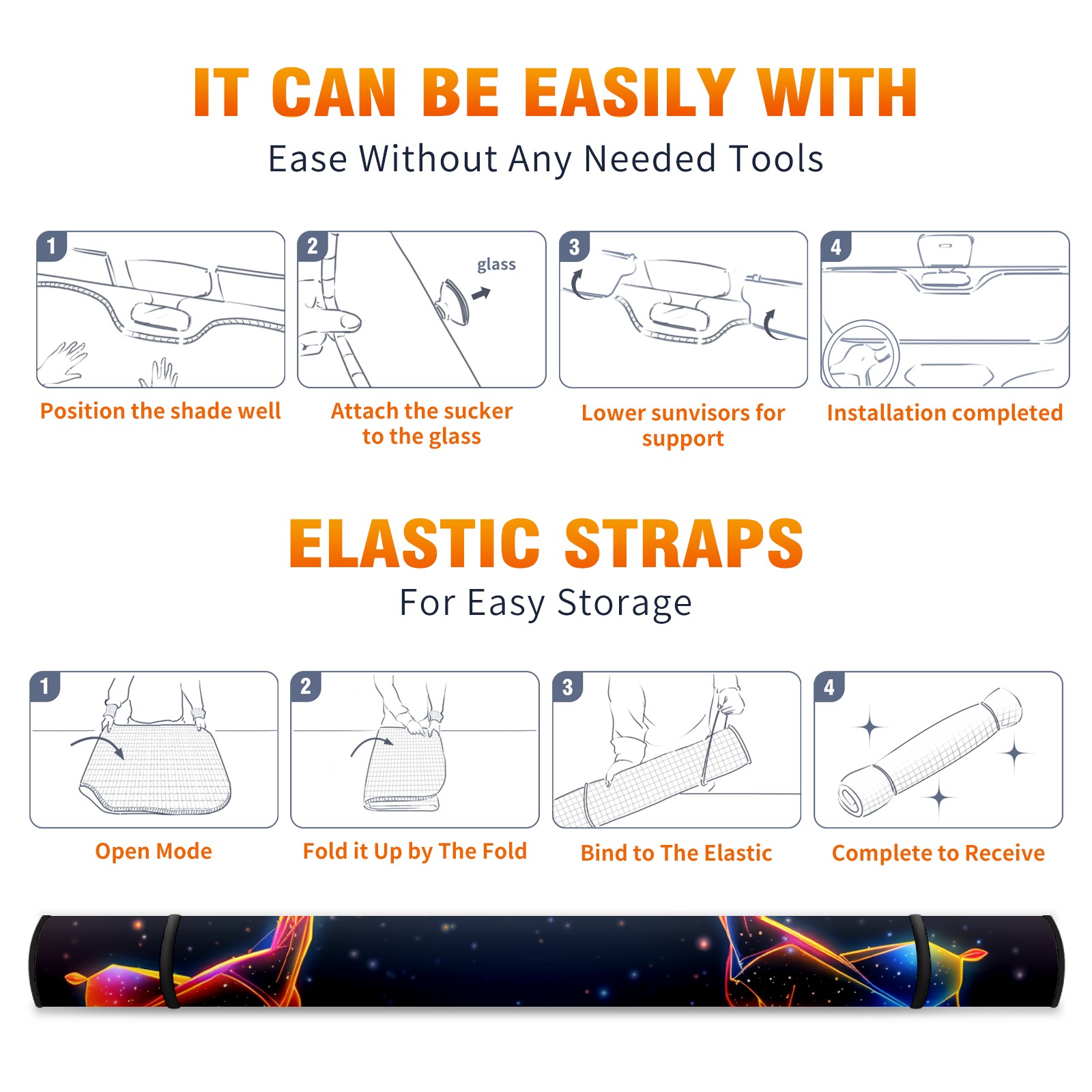 IT CAN BE EASILY WITH

Ease Without Any Needed Tools

1

Position the shade well

2

glass

Attach the sucker to the glass

3

Lower sunvisors for support

4

Installation completed

ELASTIC STRAPS

For Easy Storage

1

Open Mode

2

Fold it Up by The Fold

3

Bind to The Elastic

4

Complete to Receive