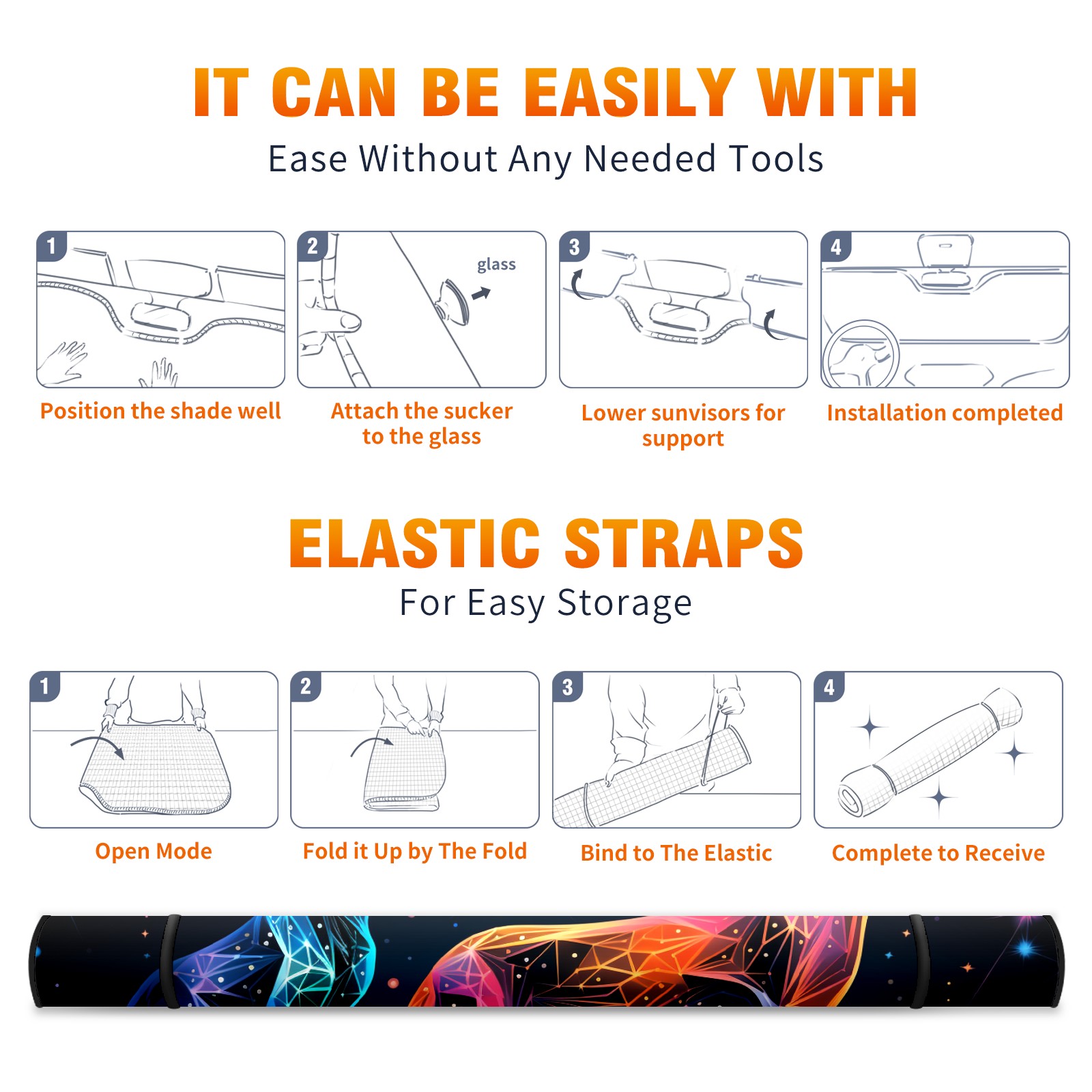 IT CAN BE EASILY WITH

Ease Without Any Needed Tools

1

Position the shade well

2

glass

Attach the sucker to the glass

3

Lower sunvisors for support

4

Installation completed

ELASTIC STRAPS

For Easy Storage

1

Open Mode

2

Fold it Up by The Fold

3

Bind to The Elastic

4

Complete to Receive