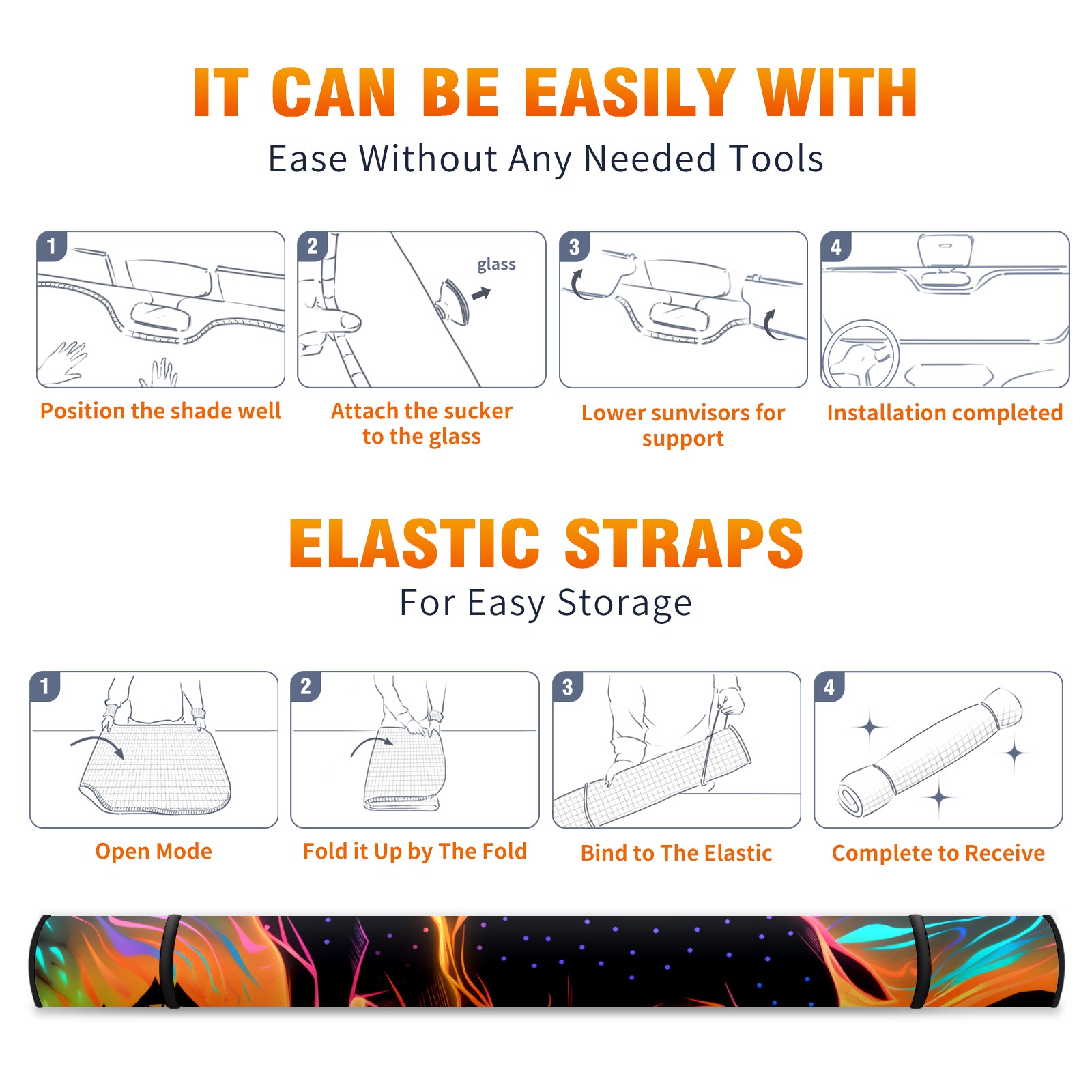 IT CAN BE EASILY WITH
Ease Without Any Needed Tools

1
Position the shade well

2
glass
Attach the sucker to the glass

3
Lower sunvisors for support

4
Installation completed

ELASTIC STRAPS
For Easy Storage

1
Open Mode

2
Fold it Up by The Fold

3
Bind to The Elastic

4
Complete to Receive