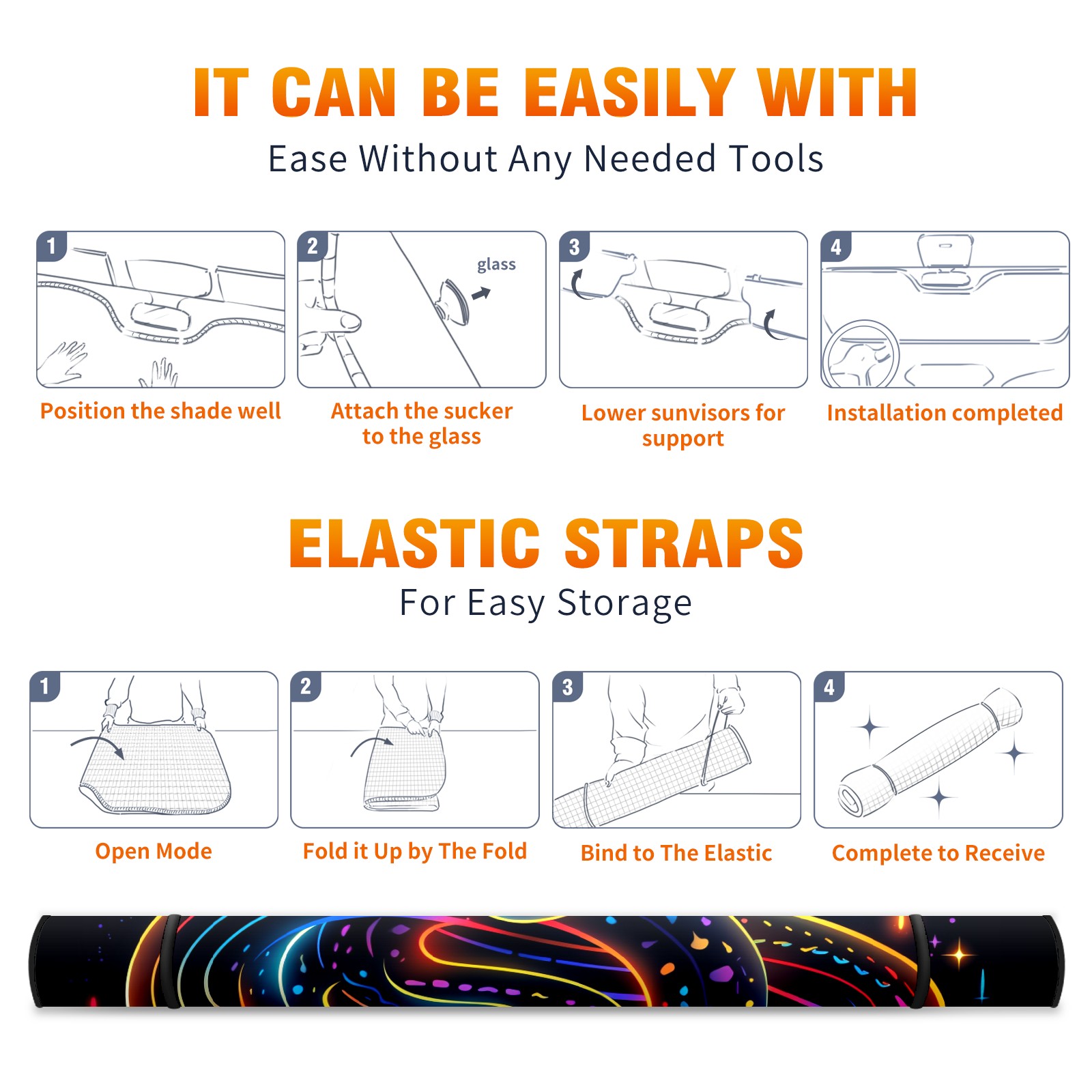 IT CAN BE EASILY WITH

Ease Without Any Needed Tools

1

Position the shade well

2

glass

Attach the sucker to the glass

3

Lower sunvisors for support

4

Installation completed

ELASTIC STRAPS

For Easy Storage

1

Open Mode

2

Fold it Up by The Fold

3

Bind to The Elastic

4

Complete to Receive