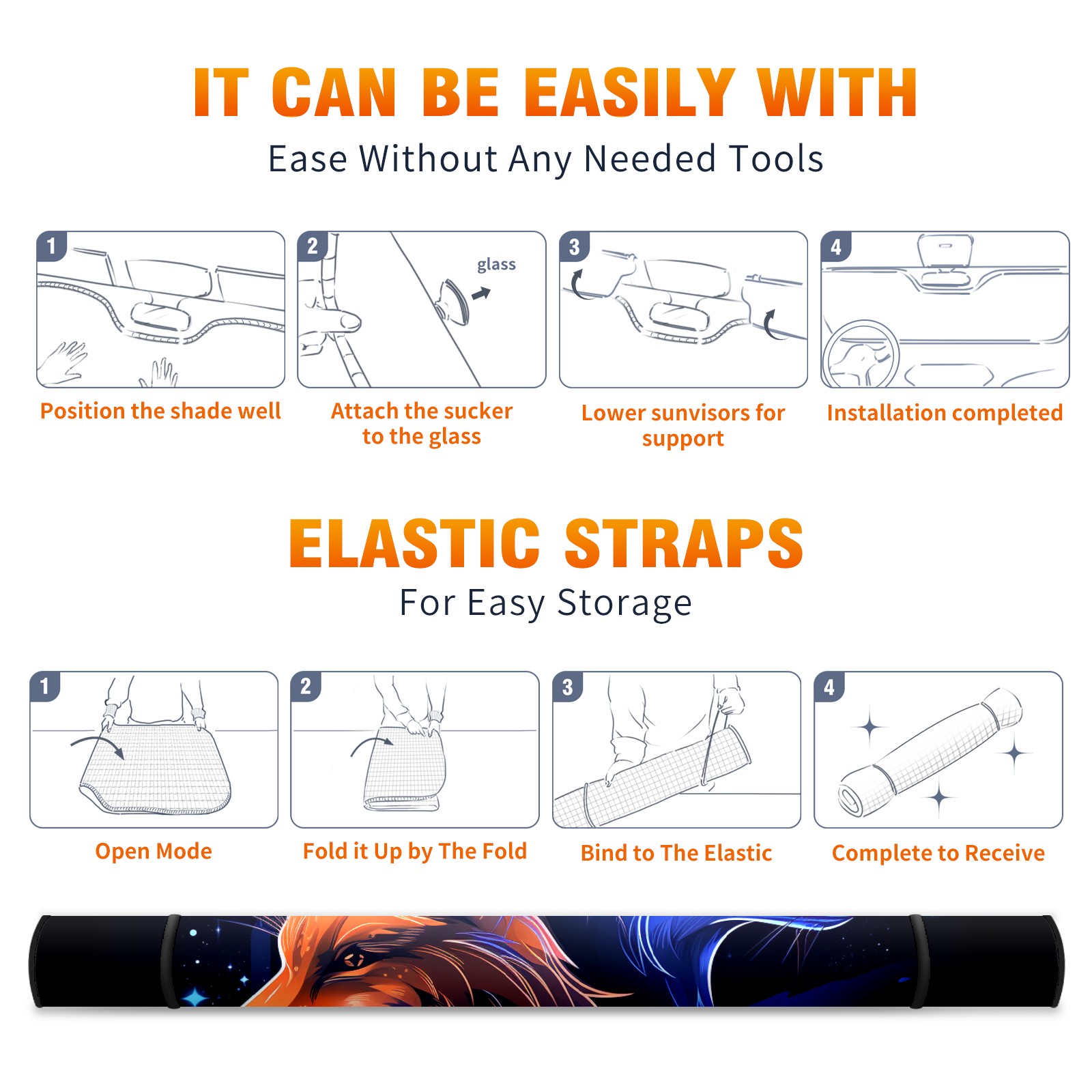 IT CAN BE EASILY WITH

Ease Without Any Needed Tools

1

Position the shade well

2

glass

Attach the sucker to the glass

3

Lower sunvisors for support

4

Installation completed

ELASTIC STRAPS

For Easy Storage

1

Open Mode

2

Fold it Up by The Fold

3

Bind to The Elastic

4

Complete to Receive