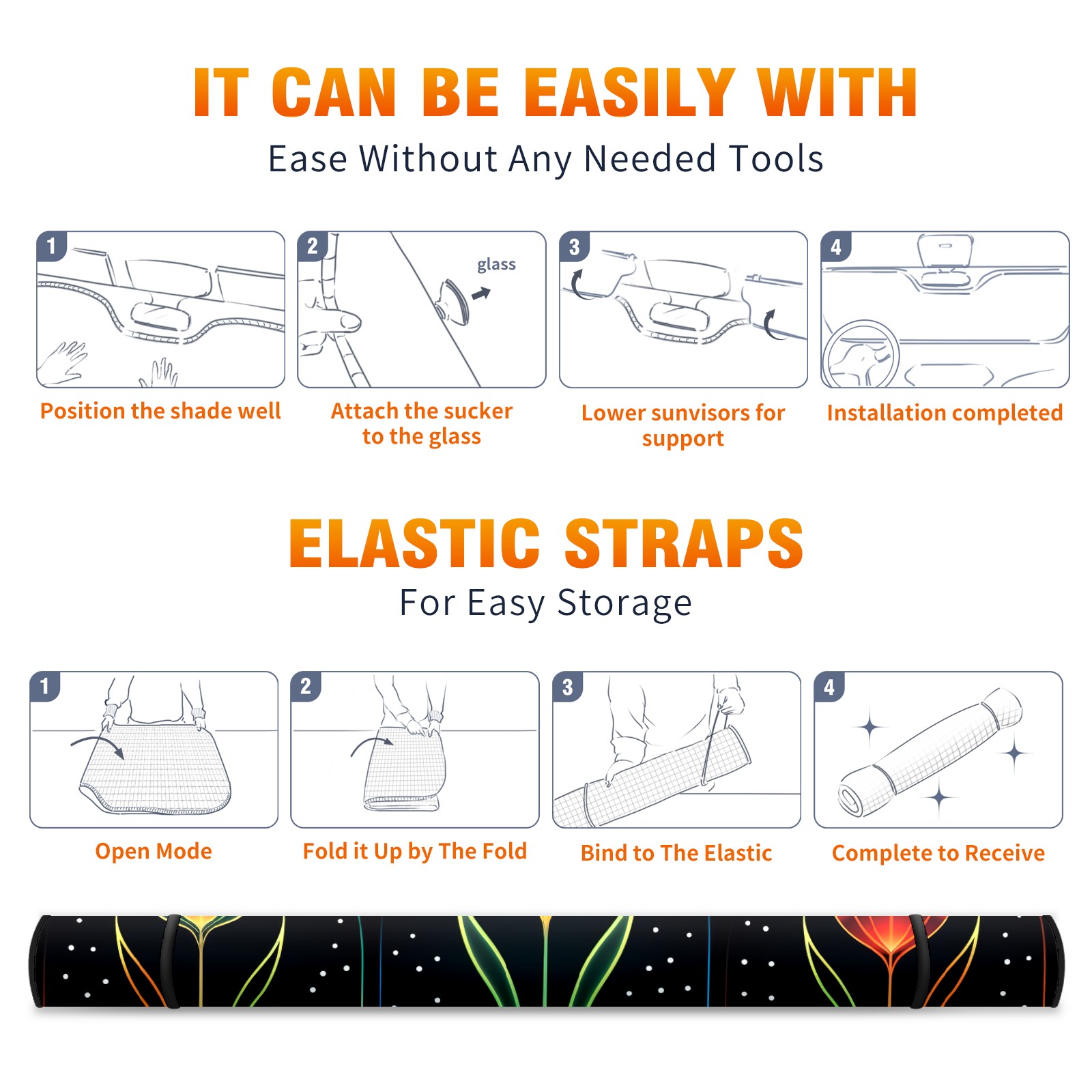 IT CAN BE EASILY WITH

Ease Without Any Needed Tools

1

Position the shade well

2

glass

Attach the sucker to the glass

3

Lower sunvisors for support

4

Installation completed

ELASTIC STRAPS

For Easy Storage

1

Open Mode

2

Fold it Up by The Fold

3

Bind to The Elastic

4

Complete to Receive