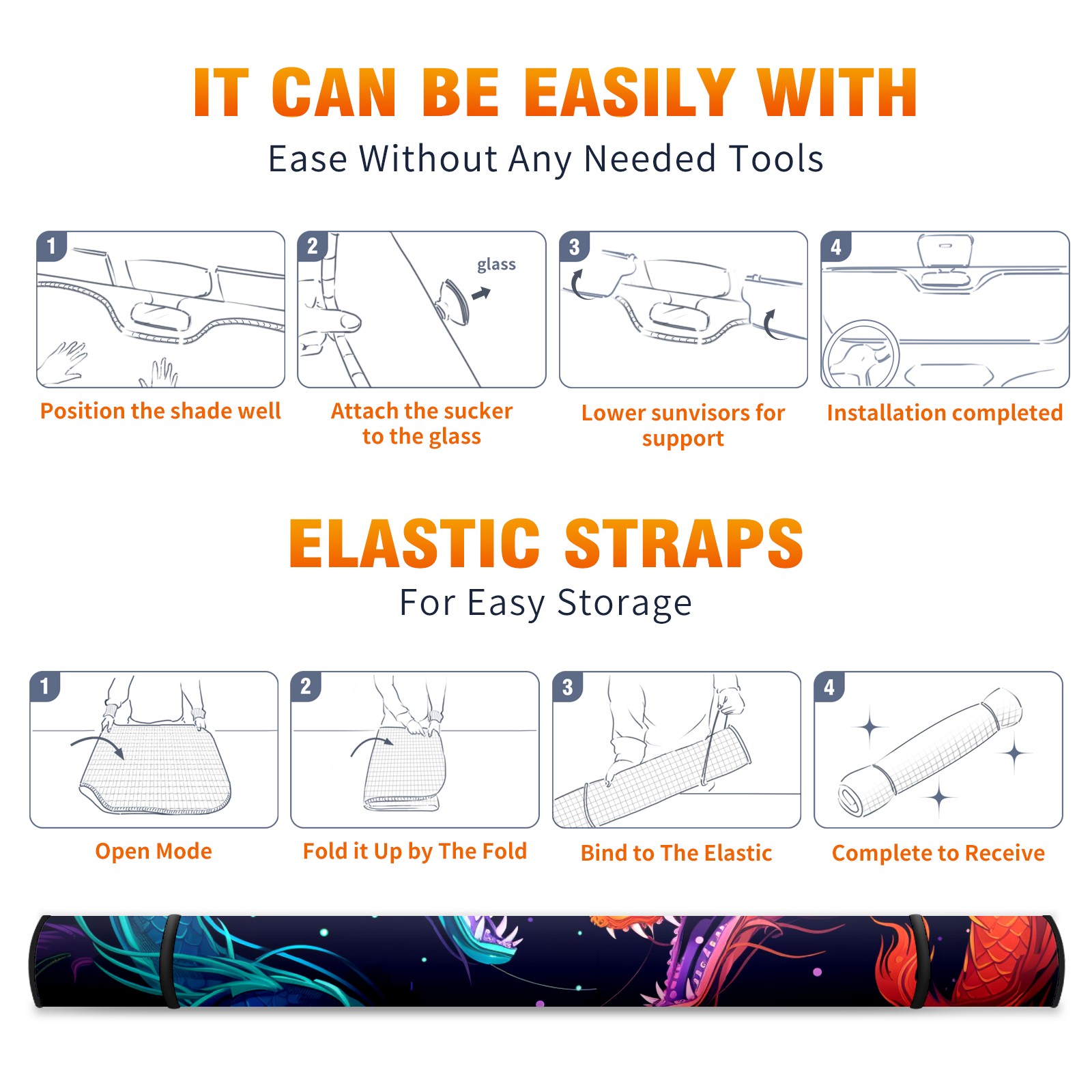 IT CAN BE EASILY WITH
Ease Without Any Needed Tools

1
Position the shade well

2
glass
Attach the sucker to the glass

3
Lower sunvisors for support

4
Installation completed

ELASTIC STRAPS
For Easy Storage

1
Open Mode

2
Fold it Up by The Fold

3
Bind to The Elastic

4
Complete to Receive