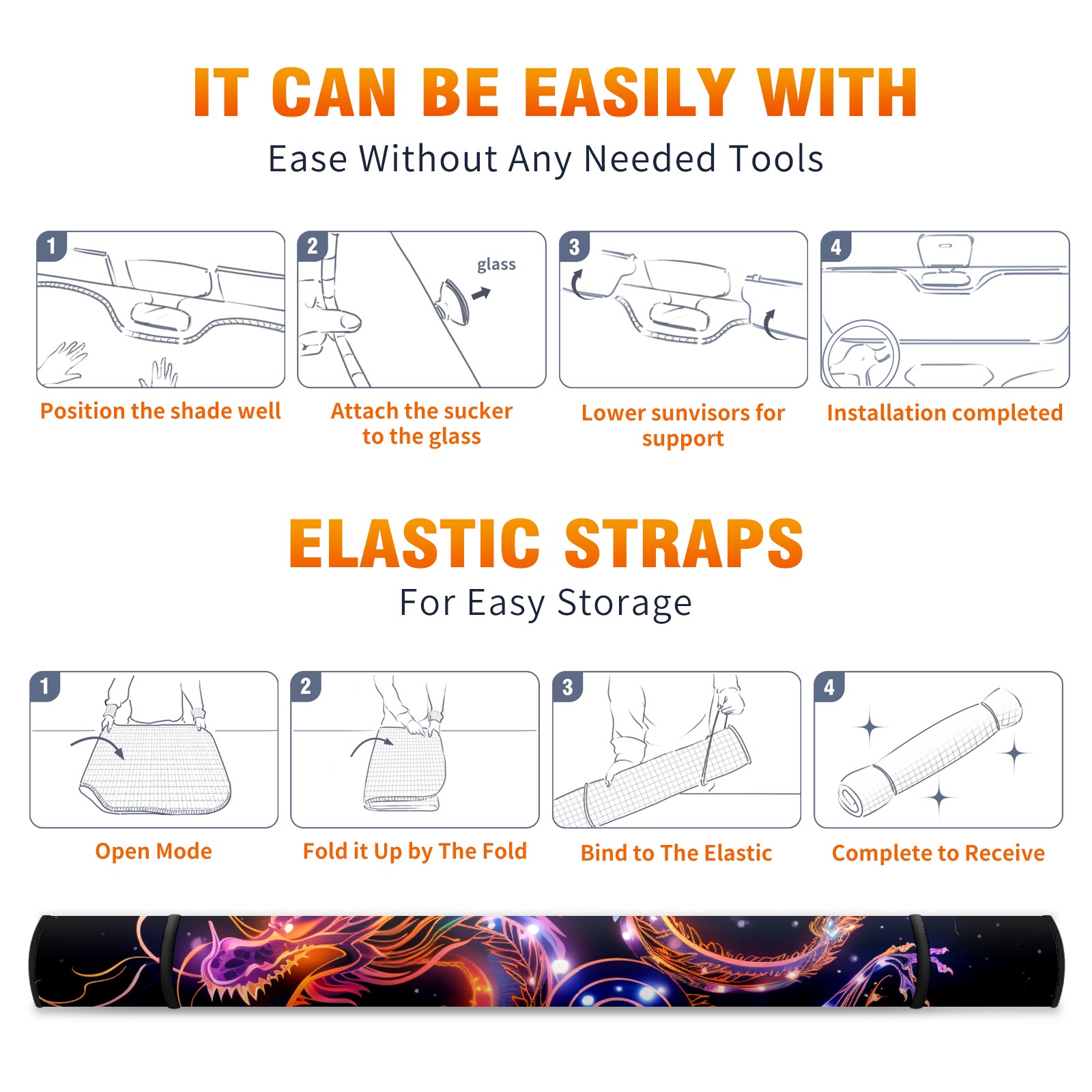 IT CAN BE EASILY WITH

Ease Without Any Needed Tools

1

Position the shade well

2

glass

Attach the sucker to the glass

3

Lower sunvisors for support

4

Installation completed

ELASTIC STRAPS

For Easy Storage

1

Open Mode

2

Fold it Up by The Fold

3

Bind to The Elastic

4

Complete to Receive