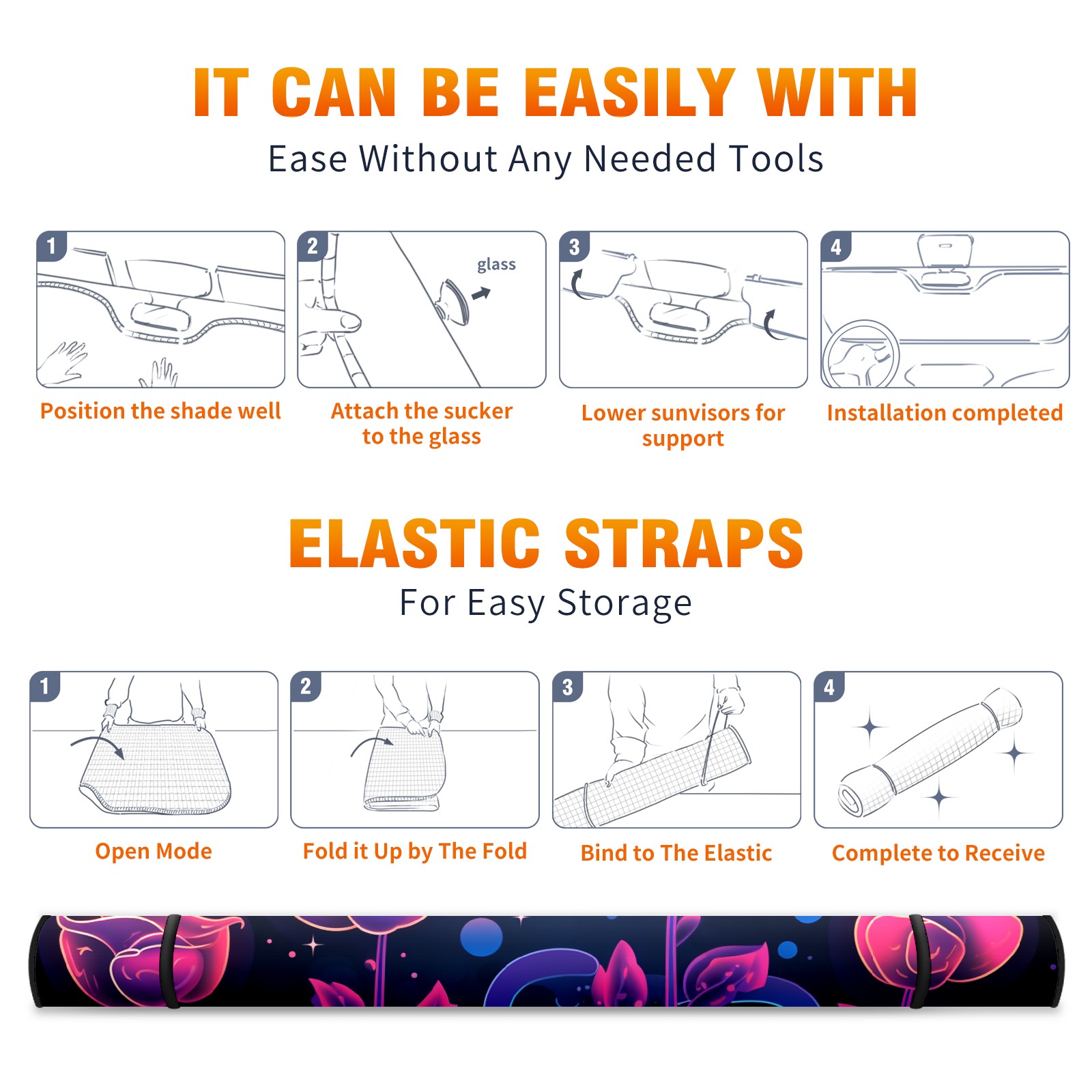 IT CAN BE EASILY WITH

Ease Without Any Needed Tools

1

Position the shade well

2

glass

Attach the sucker to the glass

3

Lower sunvisors for support

4

Installation completed

ELASTIC STRAPS

For Easy Storage

1

Open Mode

2

Fold it Up by The Fold

3

Bind to The Elastic

4

Complete to Receive