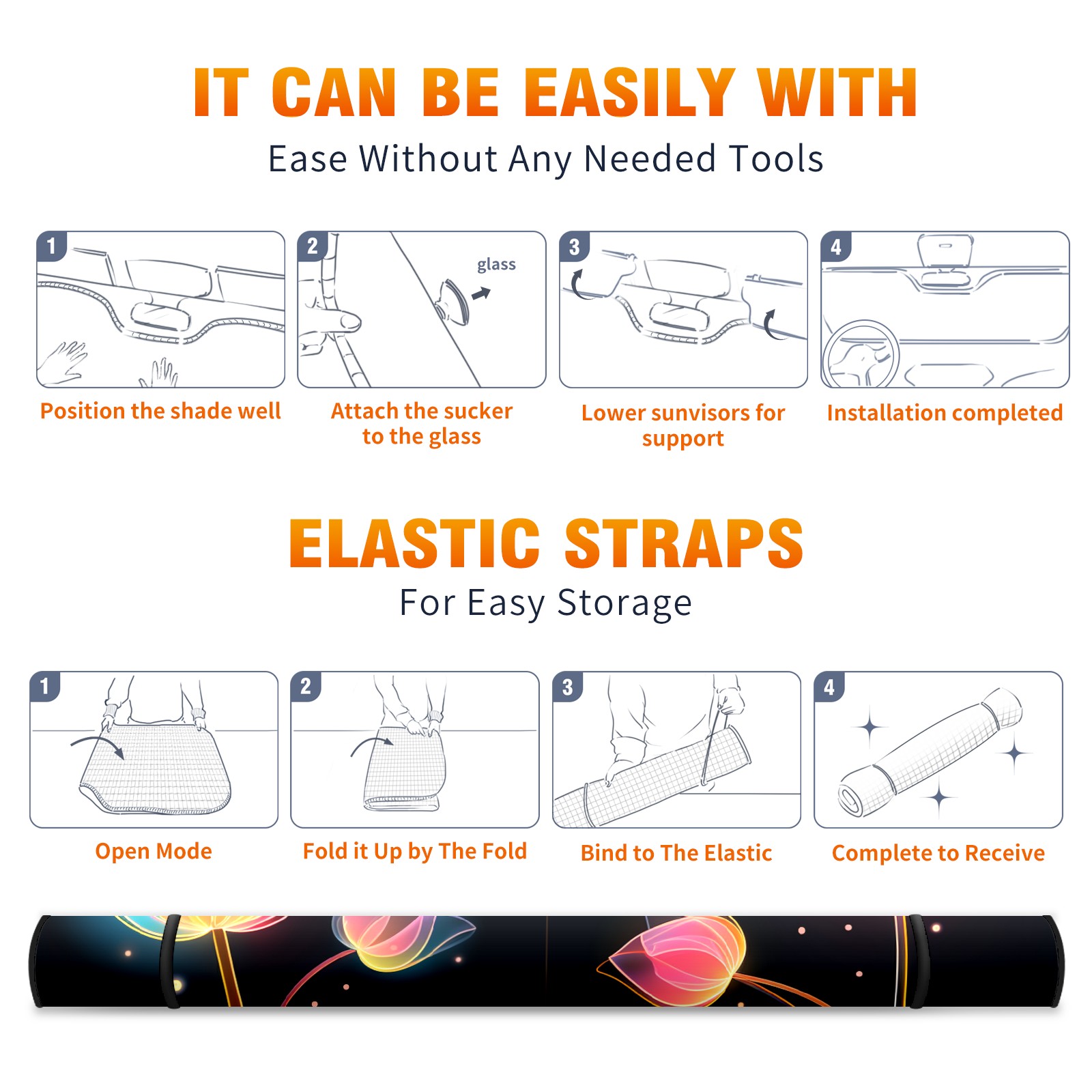 IT CAN BE EASILY WITH

Ease Without Any Needed Tools

1

Position the shade well

2

glass

Attach the sucker to the glass

3

Lower sunvisors for support

4

Installation completed

ELASTIC STRAPS

For Easy Storage

1

Open Mode

2

Fold it Up by The Fold

3

Bind to The Elastic

4

Complete to Receive