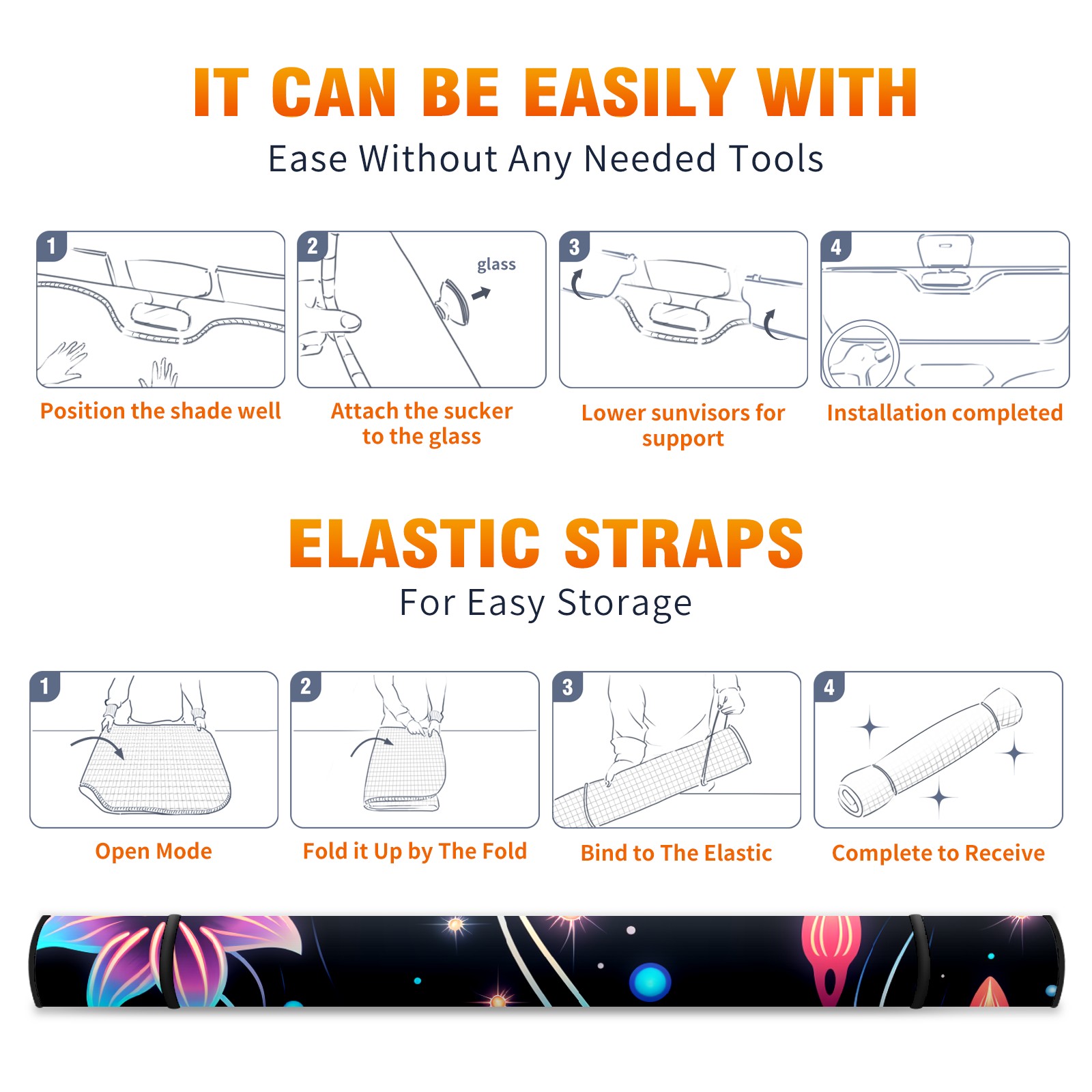 IT CAN BE EASILY WITH
Ease Without Any Needed Tools

1
Position the shade well

2
glass
Attach the sucker to the glass

3
Lower sunvisors for support

4
Installation completed

ELASTIC STRAPS
For Easy Storage

1
Open Mode

2
Fold it Up by The Fold

3
Bind to The Elastic

4
Complete to Receive