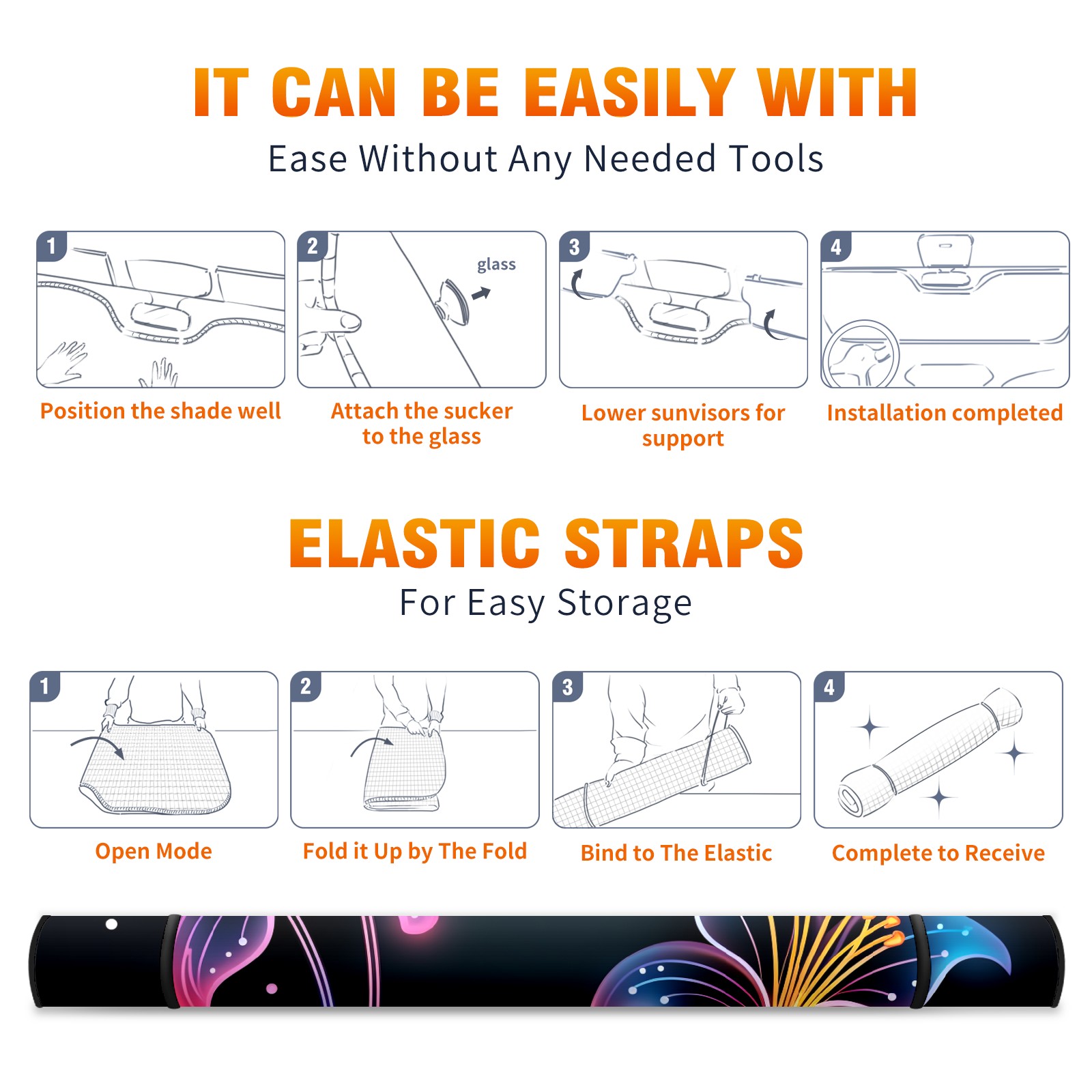 IT CAN BE EASILY WITH
Ease Without Any Needed Tools

1
Position the shade well

2
glass
Attach the sucker to the glass

3
Lower sunvisors for support

4
Installation completed

ELASTIC STRAPS
For Easy Storage

1
Open Mode

2
Fold it Up by The Fold

3
Bind to The Elastic

4
Complete to Receive