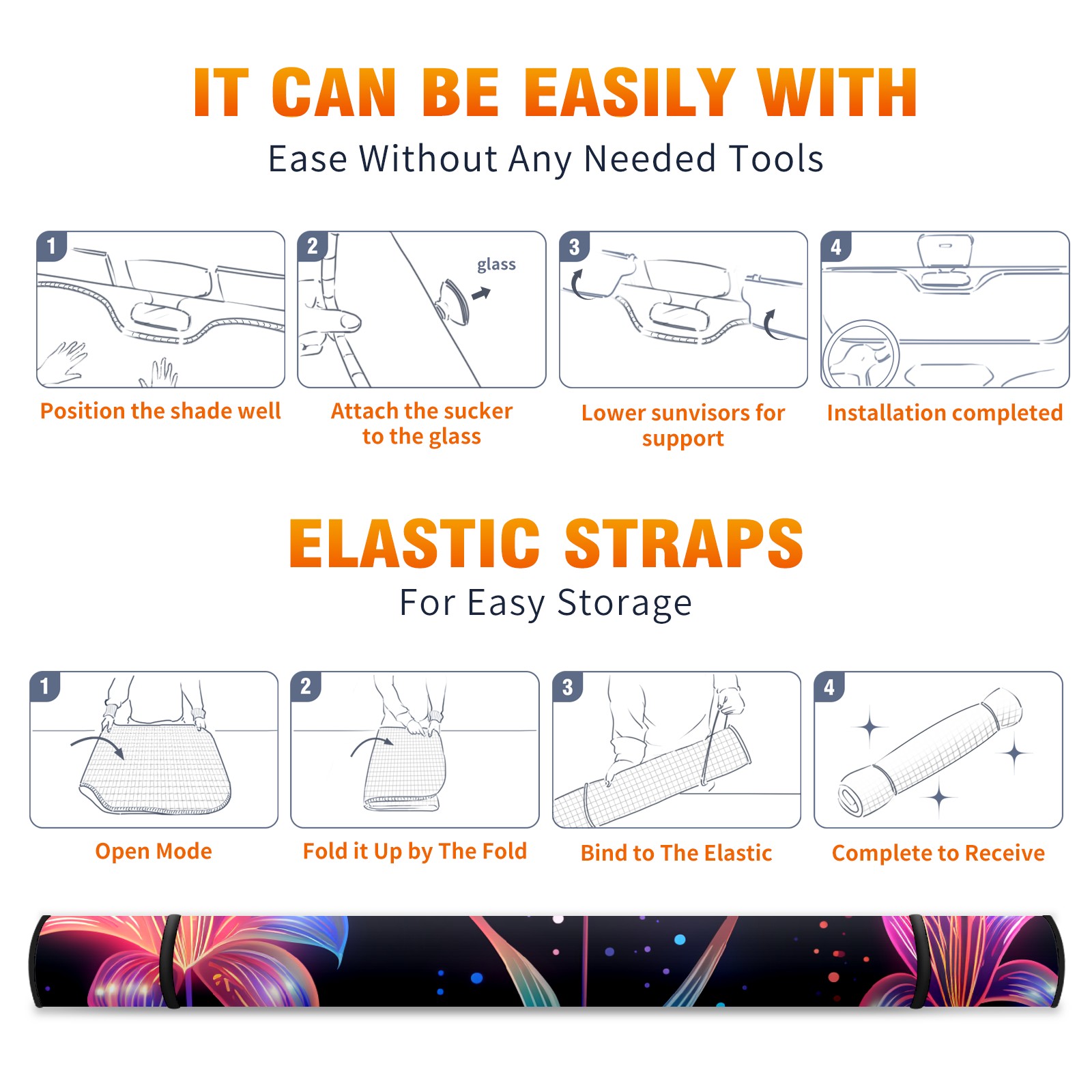 IT CAN BE EASILY WITH

Ease Without Any Needed Tools

1

Position the shade well

2

glass

Attach the sucker to the glass

3

Lower sunvisors for support

4

Installation completed

ELASTIC STRAPS

For Easy Storage

1

Open Mode

2

Fold it Up by The Fold

3

Bind to The Elastic

4

Complete to Receive