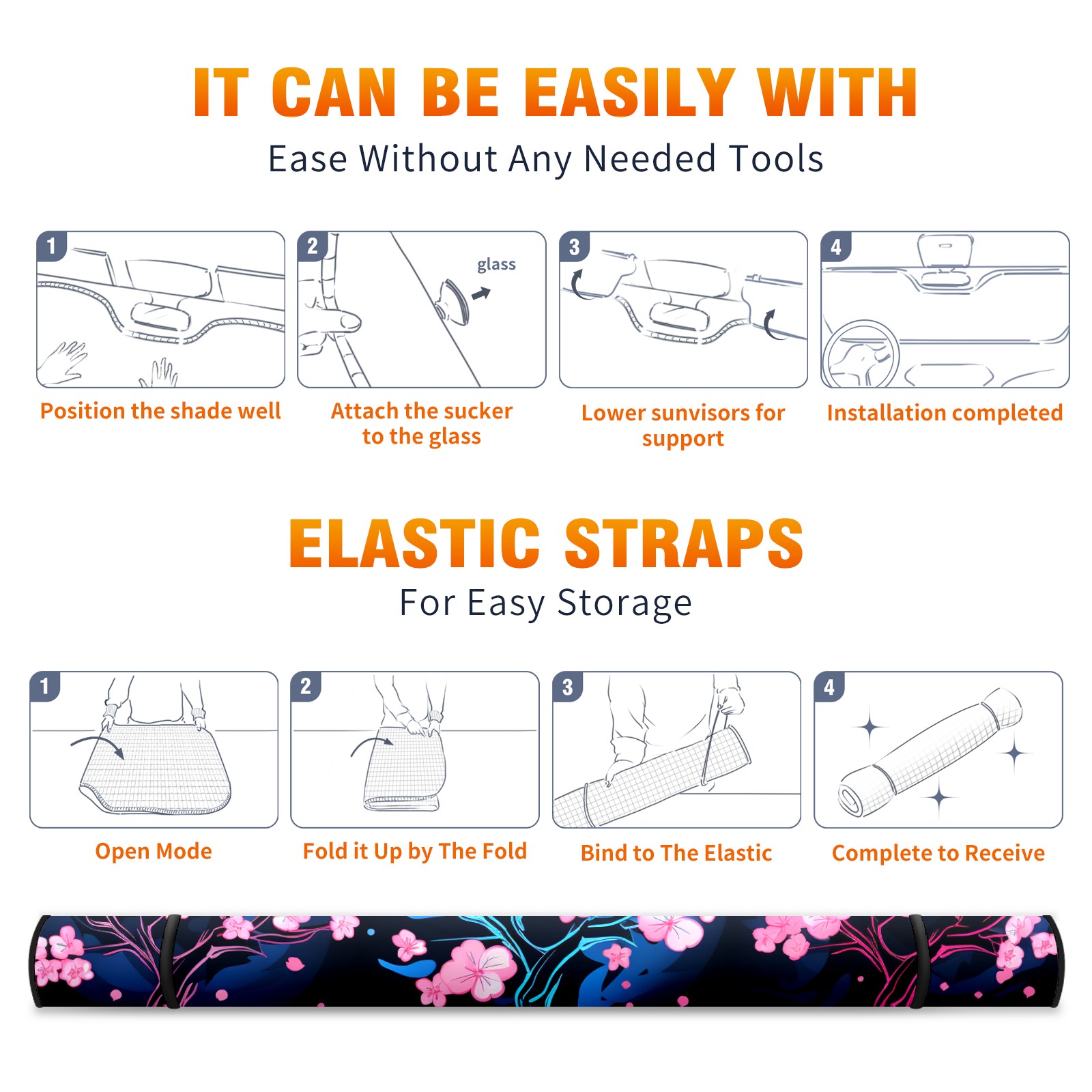 IT CAN BE EASILY WITH

Ease Without Any Needed Tools

1

Position the shade well

2

glass

Attach the sucker to the glass

3

Lower sunvisors for support

4

Installation completed

ELASTIC STRAPS

For Easy Storage

1

Open Mode

2

Fold it Up by The Fold

3

Bind to The Elastic

4

Complete to Receive