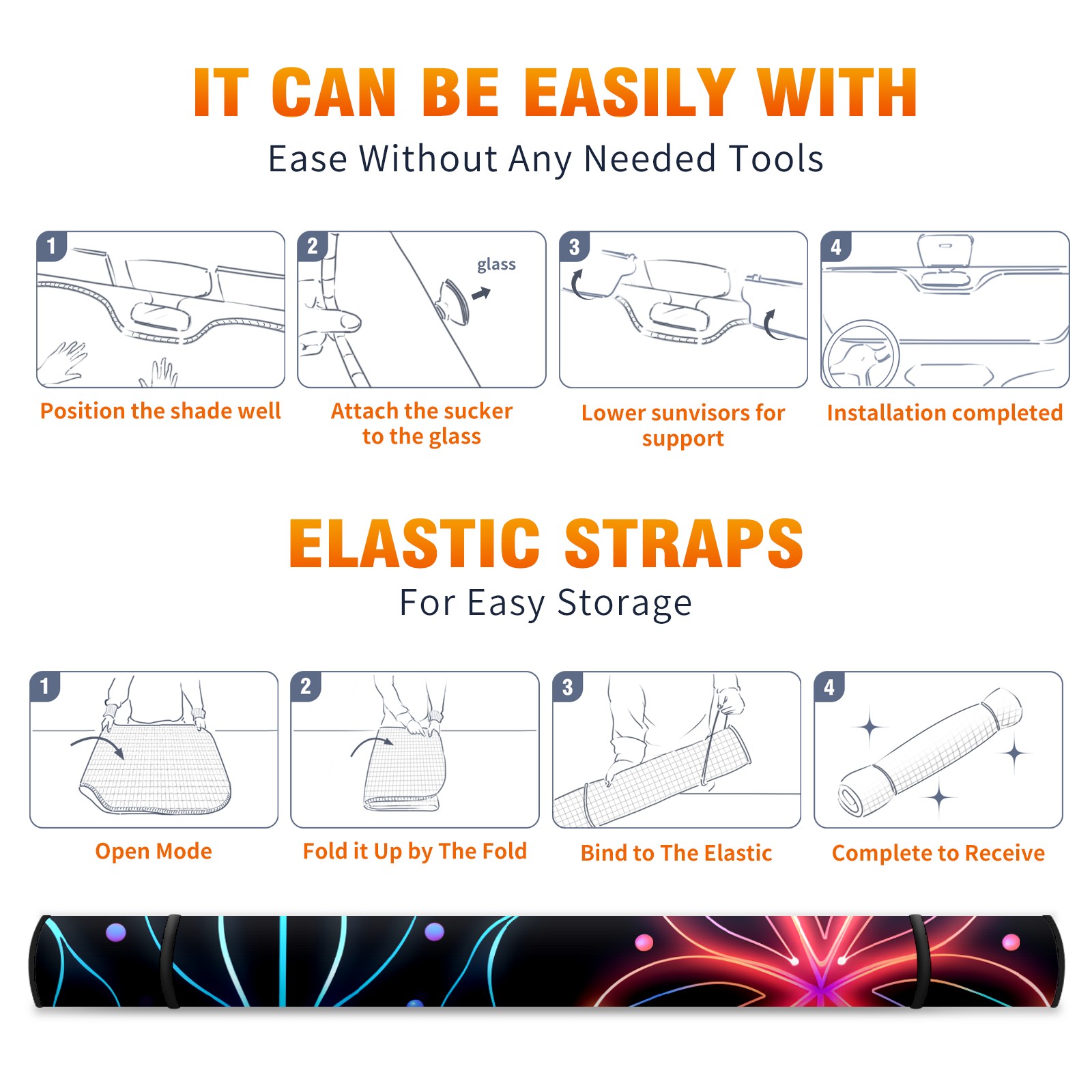 IT CAN BE EASILY WITH
Ease Without Any Needed Tools

1
Position the shade well

2
glass
Attach the sucker to the glass

3
Lower sunvisors for support

4
Installation completed

ELASTIC STRAPS
For Easy Storage

1
Open Mode

2
Fold it Up by The Fold

3
Bind to The Elastic

4
Complete to Receive