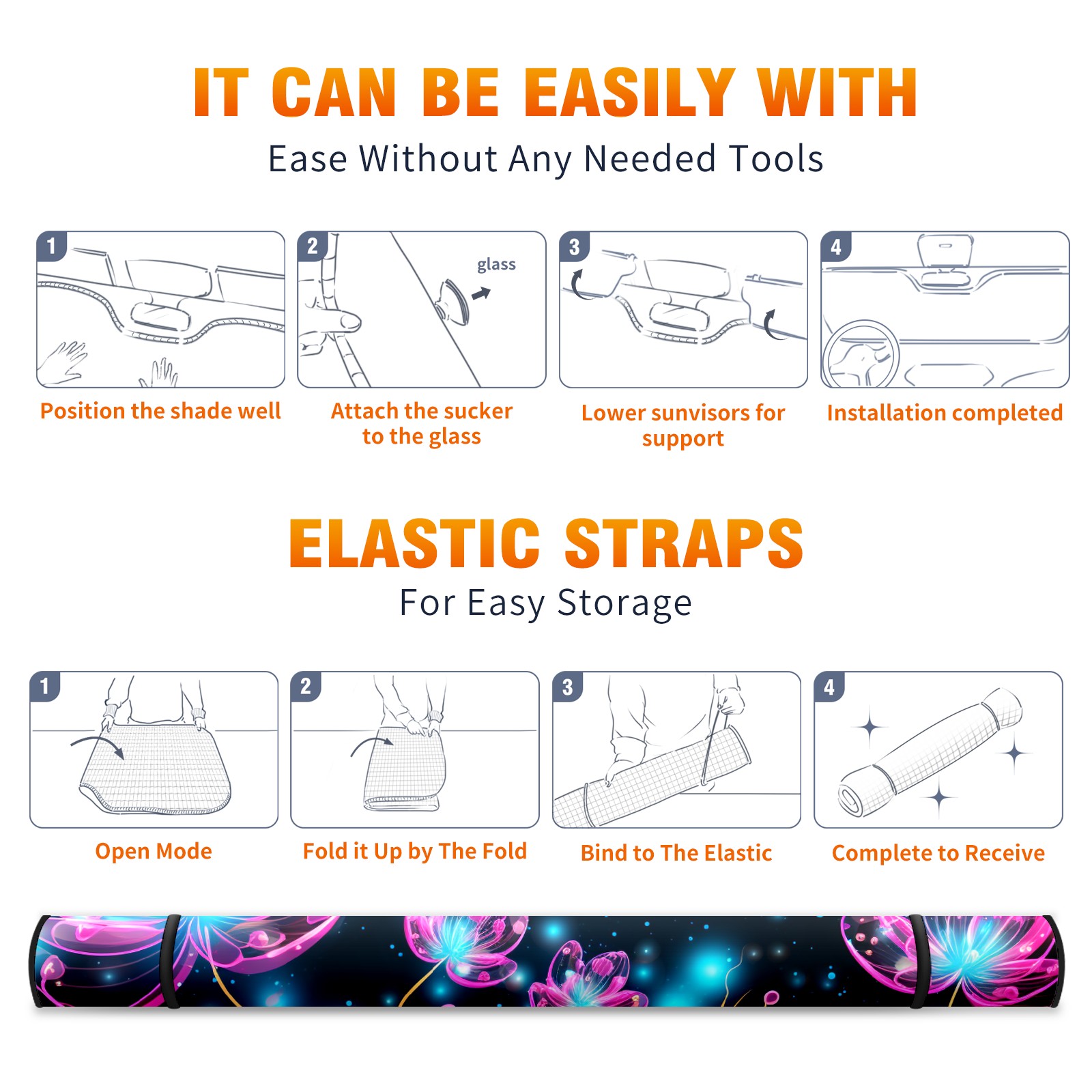 IT CAN BE EASILY WITH

Ease Without Any Needed Tools

1

Position the shade well

2

glass

Attach the sucker to the glass

3

Lower sunvisors for support

4

Installation completed

ELASTIC STRAPS

For Easy Storage

1

Open Mode

2

Fold it Up by The Fold

3

Bind to The Elastic

4

Complete to Receive