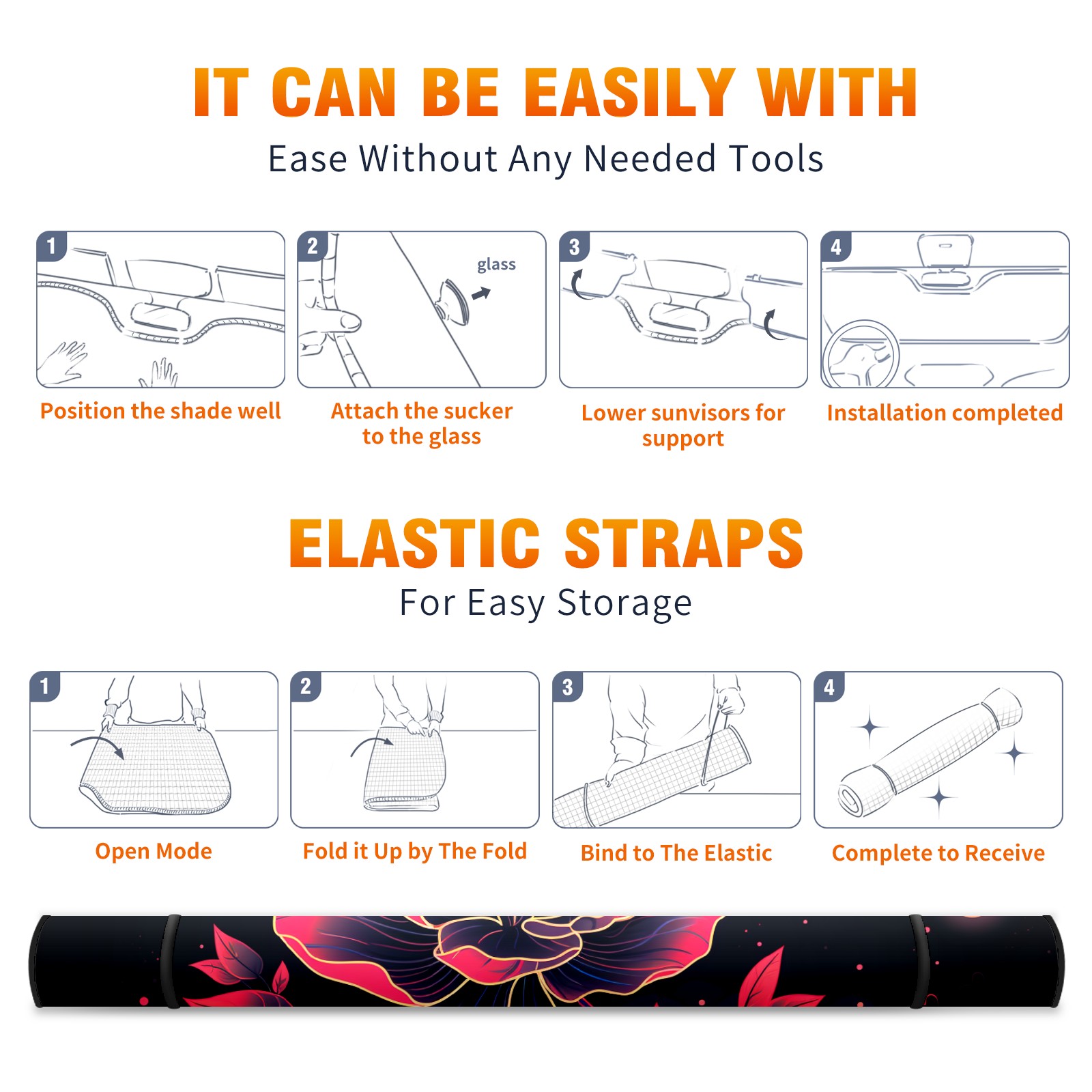 IT CAN BE EASILY WITH
Ease Without Any Needed Tools

1
Position the shade well

2
glass
Attach the sucker to the glass

3
Lower sunvisors for support

4
Installation completed

ELASTIC STRAPS
For Easy Storage

1
Open Mode

2
Fold it Up by The Fold

3
Bind to The Elastic

4
Complete to Receive