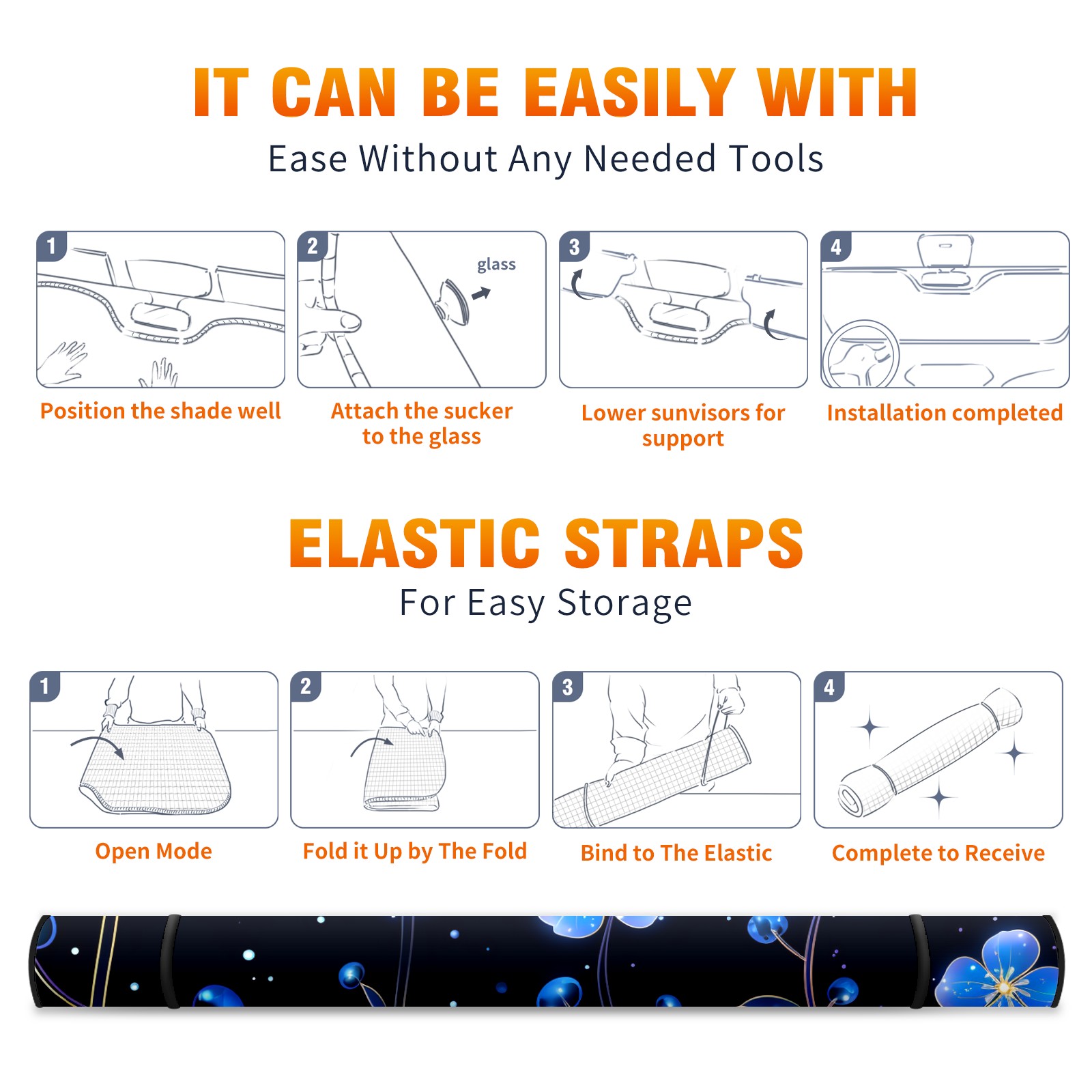 IT CAN BE EASILY WITH

Ease Without Any Needed Tools

1

Position the shade well

2

glass

Attach the sucker to the glass

3

Lower sunvisors for support

4

Installation completed

ELASTIC STRAPS

For Easy Storage

1

Open Mode

2

Fold it Up by The Fold

3

Bind to The Elastic

4

Complete to Receive