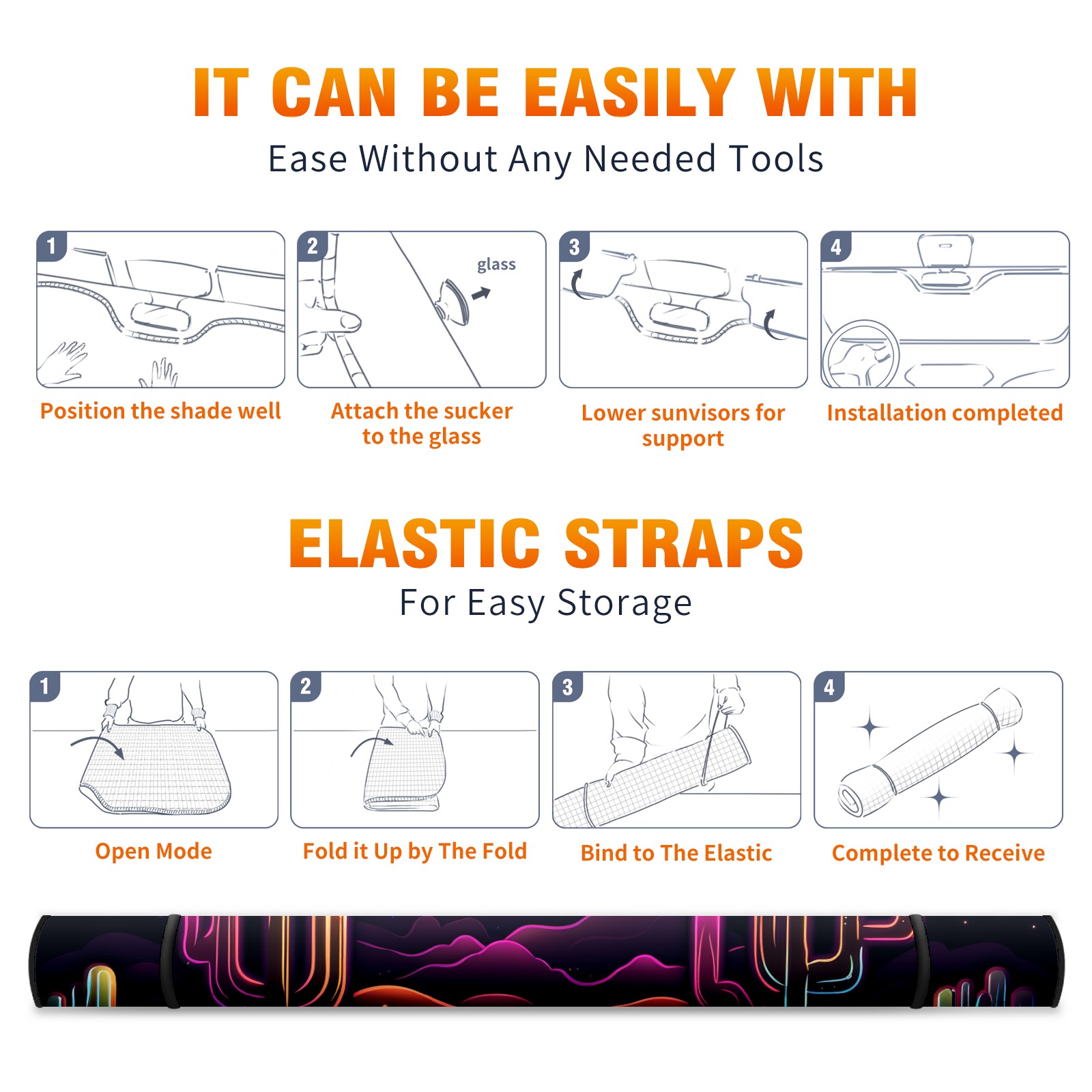 IT CAN BE EASILY WITH
Ease Without Any Needed Tools

1
Position the shade well

2
glass
Attach the sucker to the glass

3
Lower sunvisors for support

4
Installation completed

ELASTIC STRAPS
For Easy Storage

1
Open Mode

2
Fold it Up by The Fold

3
Bind to The Elastic

4
Complete to Receive