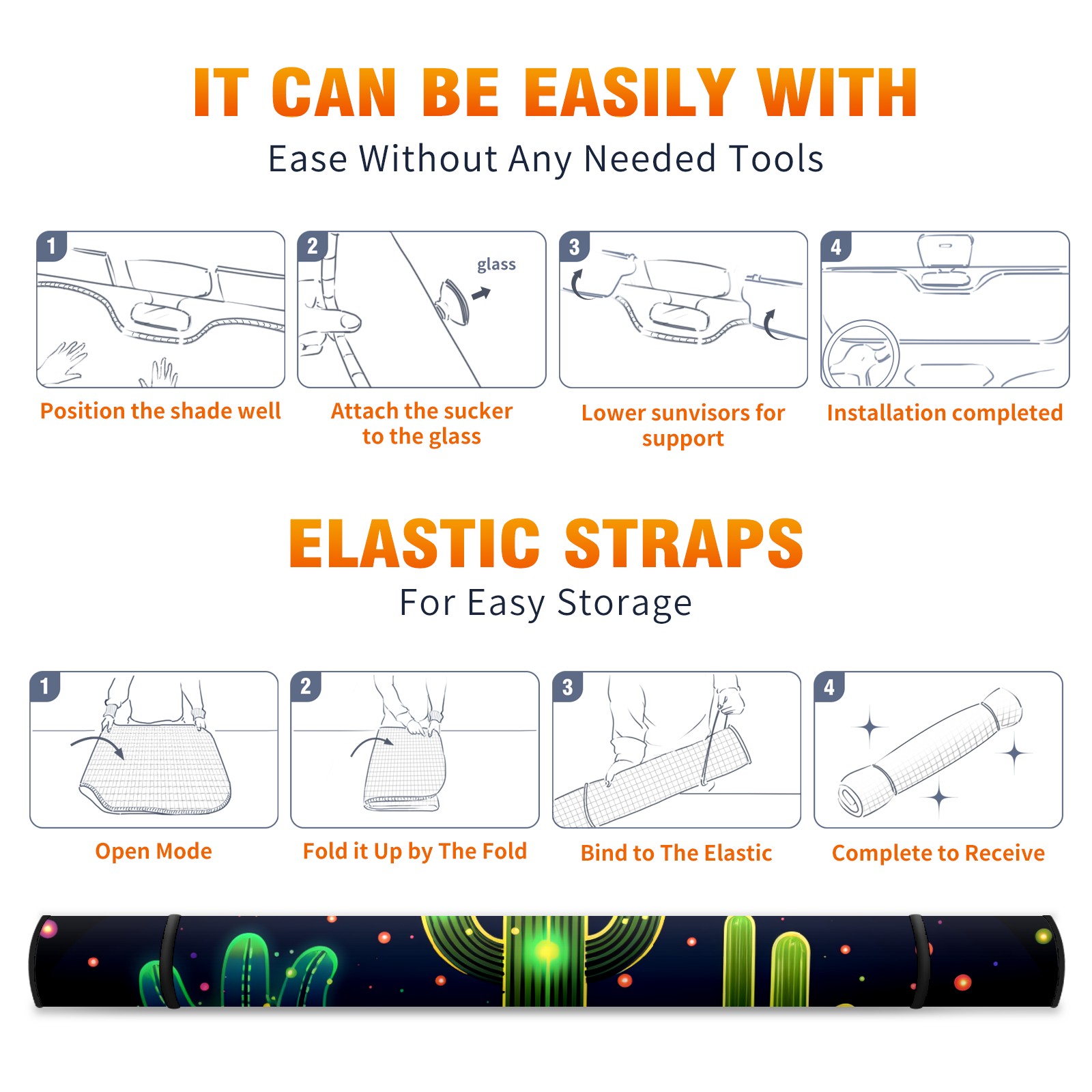 IT CAN BE EASILY WITH
Ease Without Any Needed Tools

1
Position the shade well

2
glass
Attach the sucker to the glass

3
Lower sunvisors for support

4
Installation completed

ELASTIC STRAPS
For Easy Storage

1
Open Mode

2
Fold it Up by The Fold

3
Bind to The Elastic

4
Complete to Receive