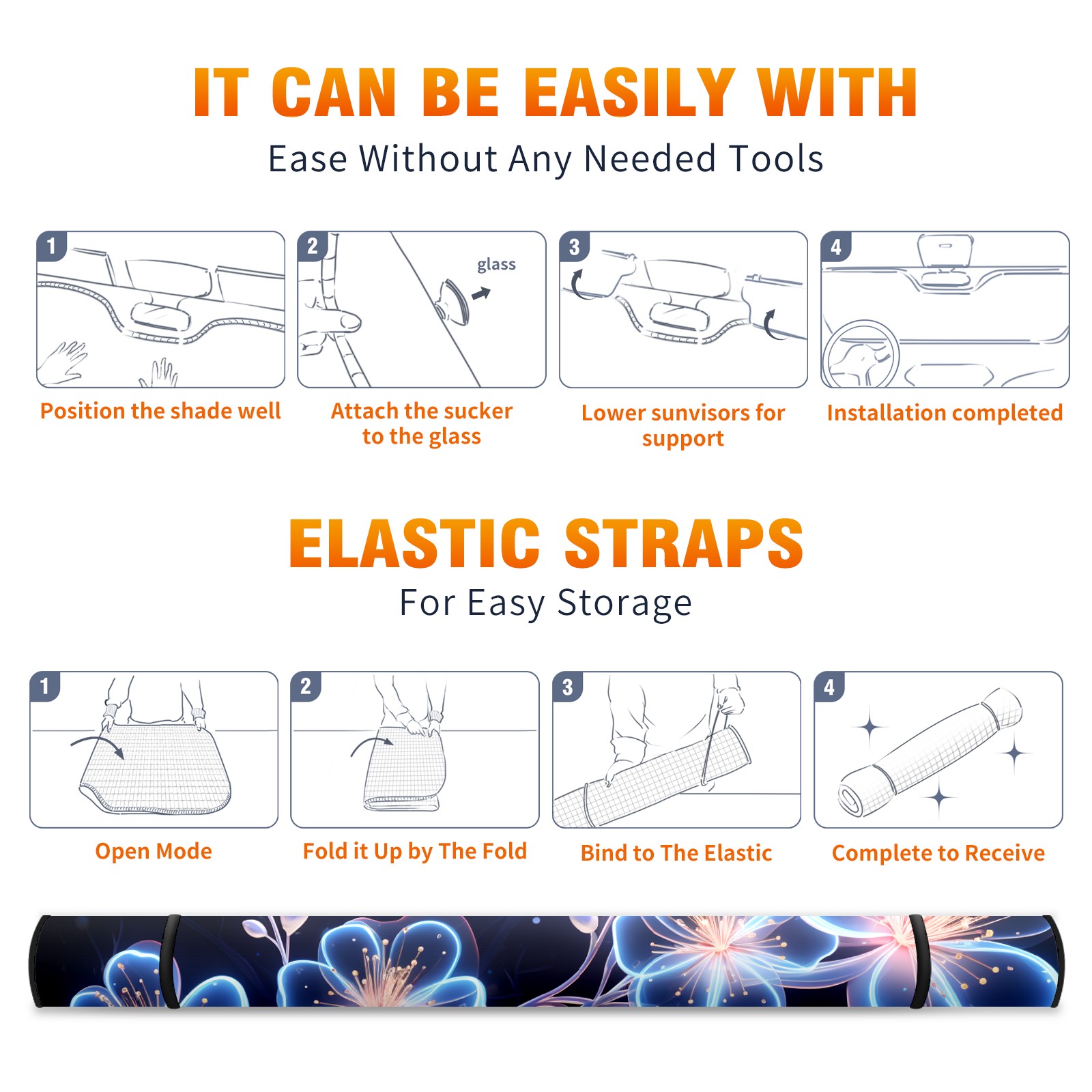 IT CAN BE EASILY WITH
Ease Without Any Needed Tools

1
Position the shade well

2
glass
Attach the sucker to the glass

3
Lower sunvisors for support

4
Installation completed

ELASTIC STRAPS
For Easy Storage

1
Open Mode

2
Fold it Up by The Fold

3
Bind to The Elastic

4
Complete to Receive