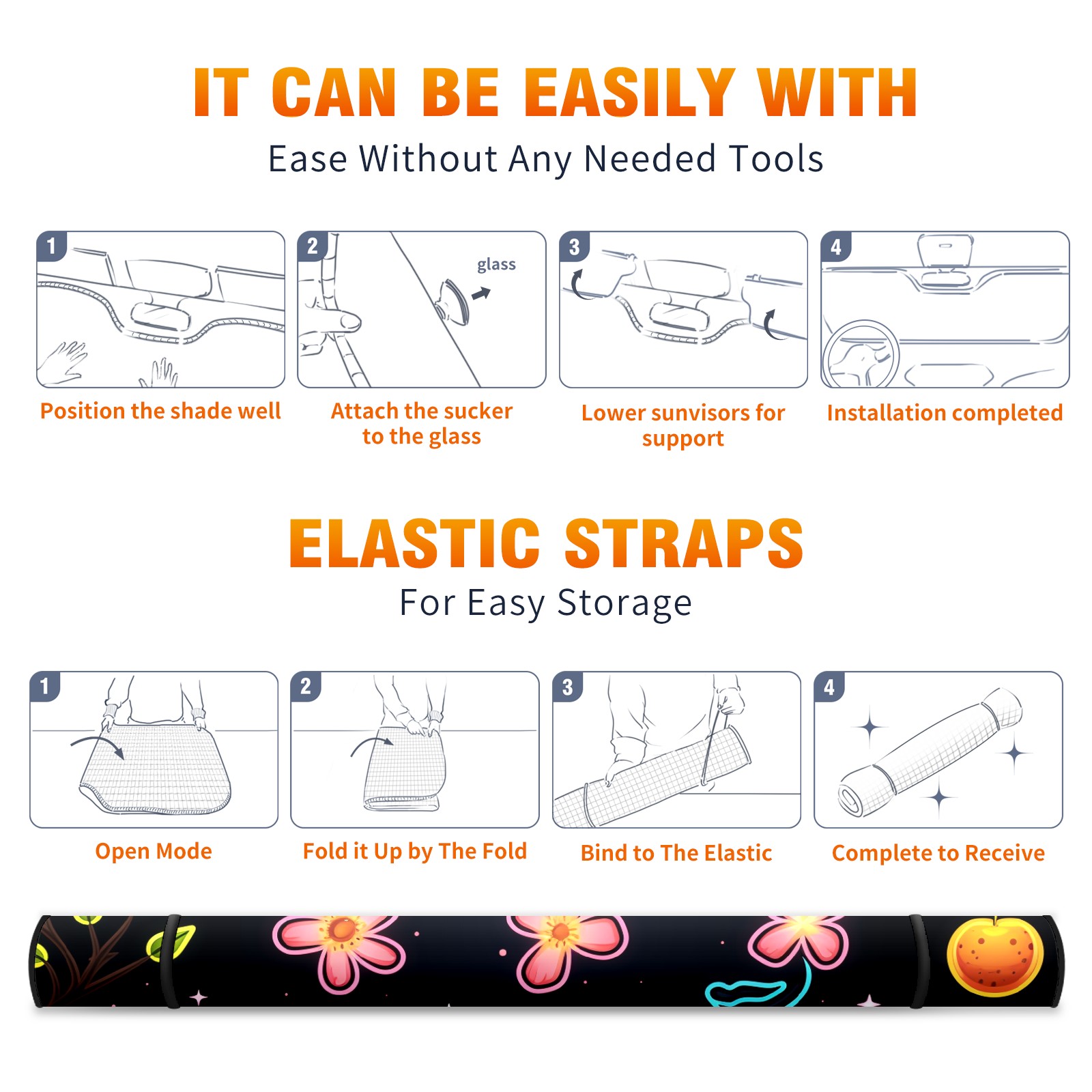 IT CAN BE EASILY WITH

Ease Without Any Needed Tools

1
Position the shade well

2
glass
Attach the sucker to the glass

3
Lower sunvisors for support

4
Installation completed

ELASTIC STRAPS

For Easy Storage

1
Open Mode

2
Fold it Up by The Fold

3
Bind to The Elastic

4
Complete to Receive