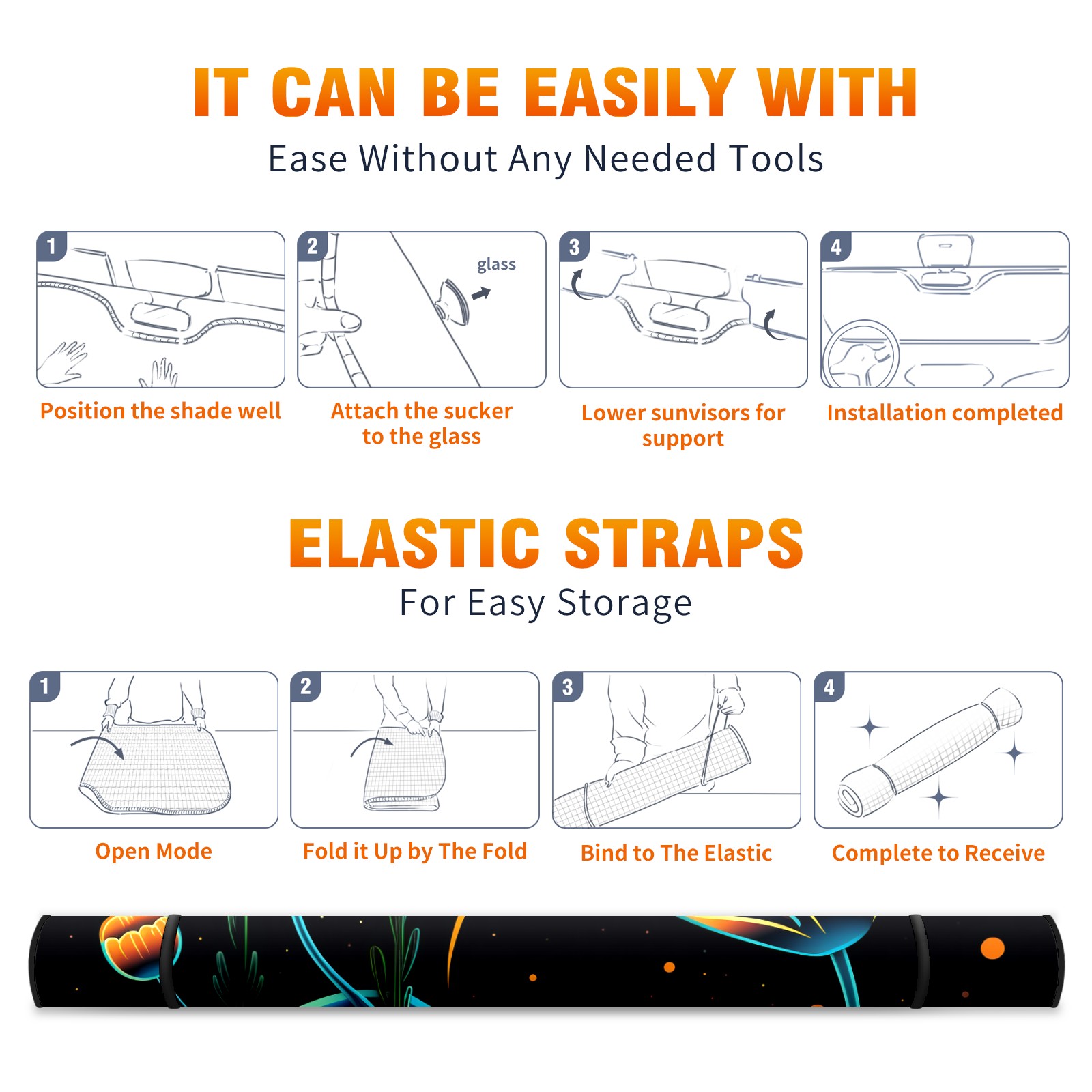 IT CAN BE EASILY WITH
Ease Without Any Needed Tools

1
Position the shade well

2
glass
Attach the sucker to the glass

3
Lower sunvisors for support

4
Installation completed

ELASTIC STRAPS
For Easy Storage

1
Open Mode

2
Fold it Up by The Fold

3
Bind to The Elastic

4
Complete to Receive