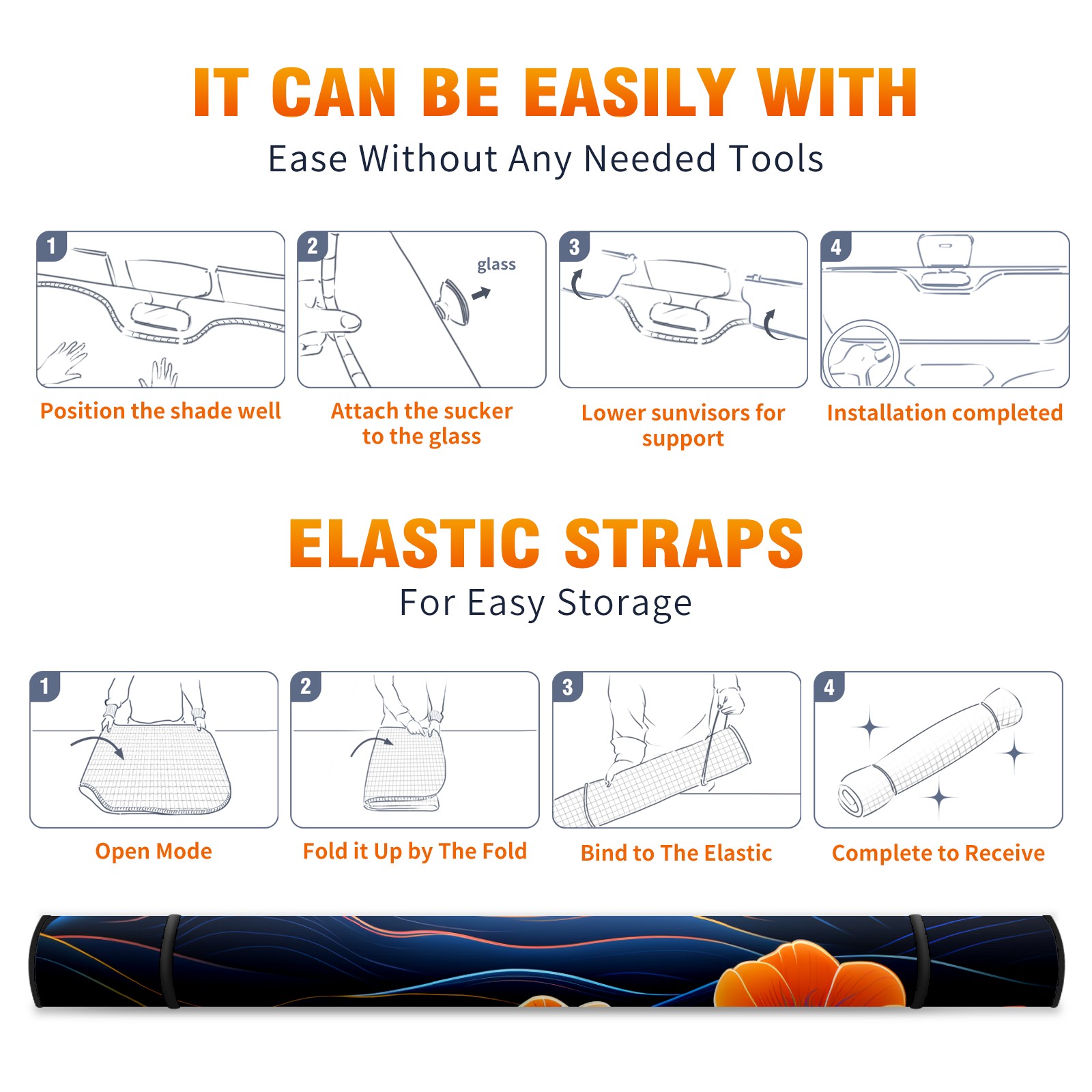 IT CAN BE EASILY WITH

Ease Without Any Needed Tools

1

Position the shade well

2

glass

Attach the sucker to the glass

3

Lower sunvisors for support

4

Installation completed

ELASTIC STRAPS

For Easy Storage

1

Open Mode

2

Fold it Up by The Fold

3

Bind to The Elastic

4

Complete to Receive