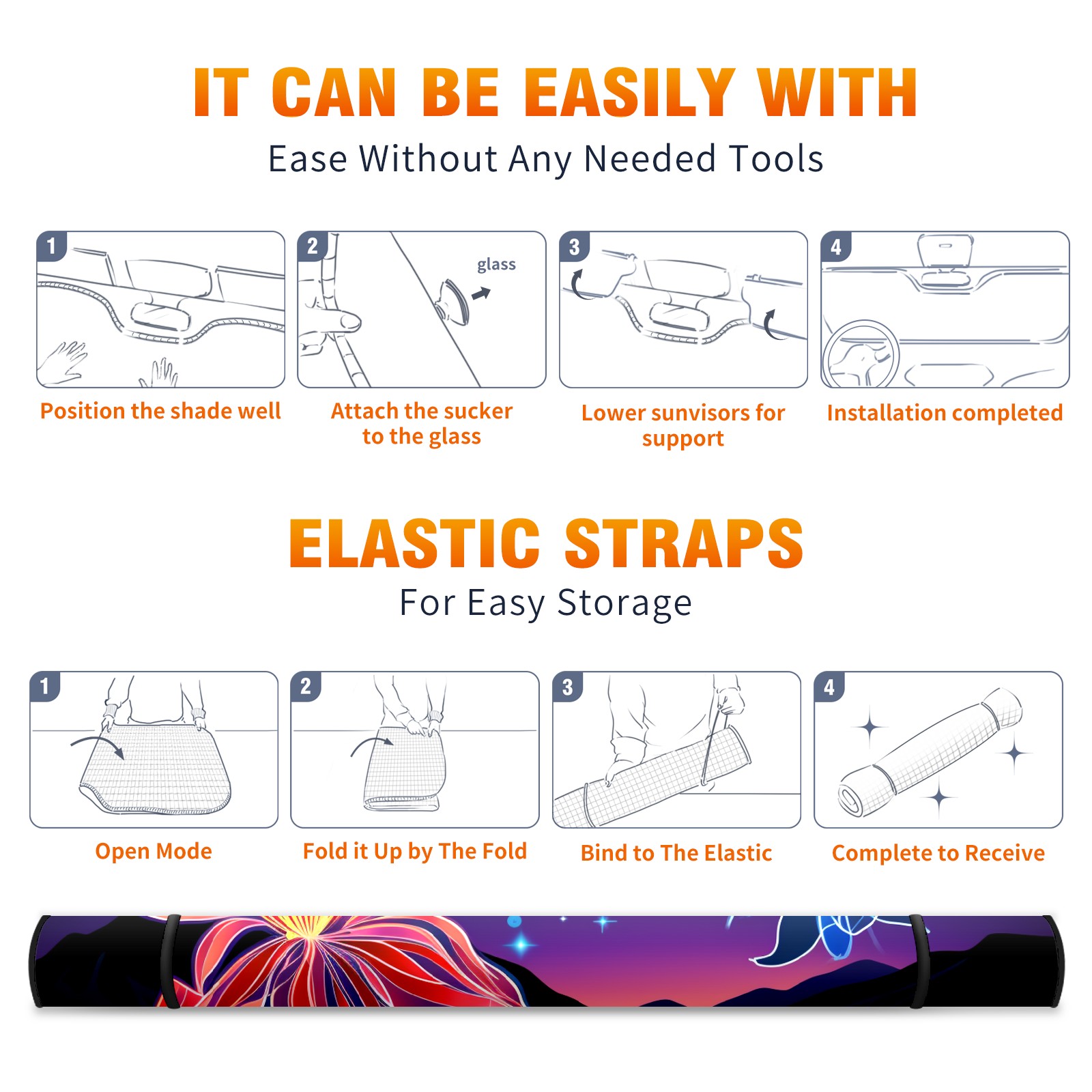 IT CAN BE EASILY WITH

Ease Without Any Needed Tools

1

Position the shade well

2

glass

Attach the sucker to the glass

3

Lower sunvisors for support

4

Installation completed

ELASTIC STRAPS

For Easy Storage

1

Open Mode

2

Fold it Up by The Fold

3

Bind to The Elastic

4

Complete to Receive