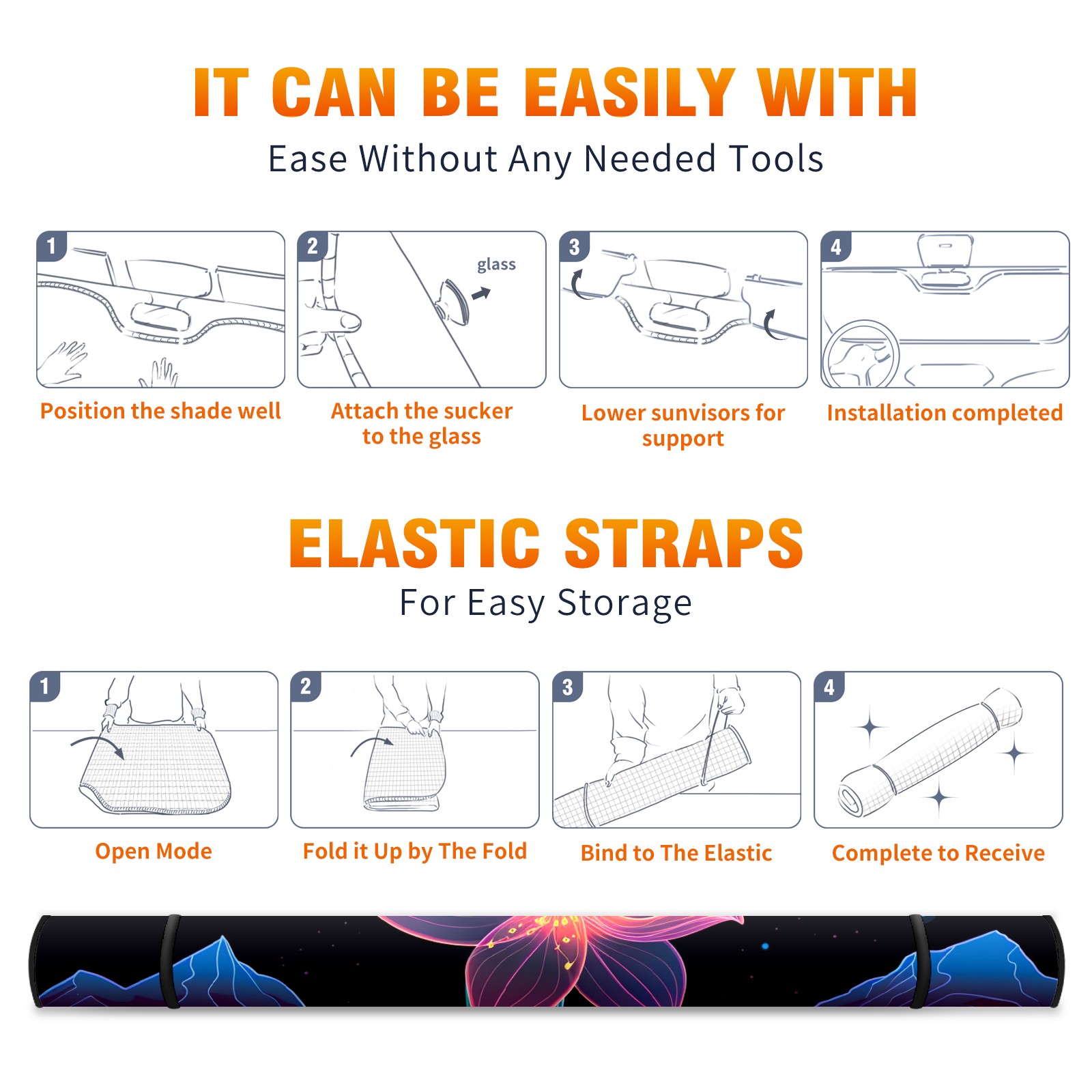 IT CAN BE EASILY WITH
Ease Without Any Needed Tools

1
Position the shade well

2
glass
Attach the sucker to the glass

3
Lower sunvisors for support

4
Installation completed

ELASTIC STRAPS
For Easy Storage

1
Open Mode

2
Fold it Up by The Fold

3
Bind to The Elastic

4
Complete to Receive