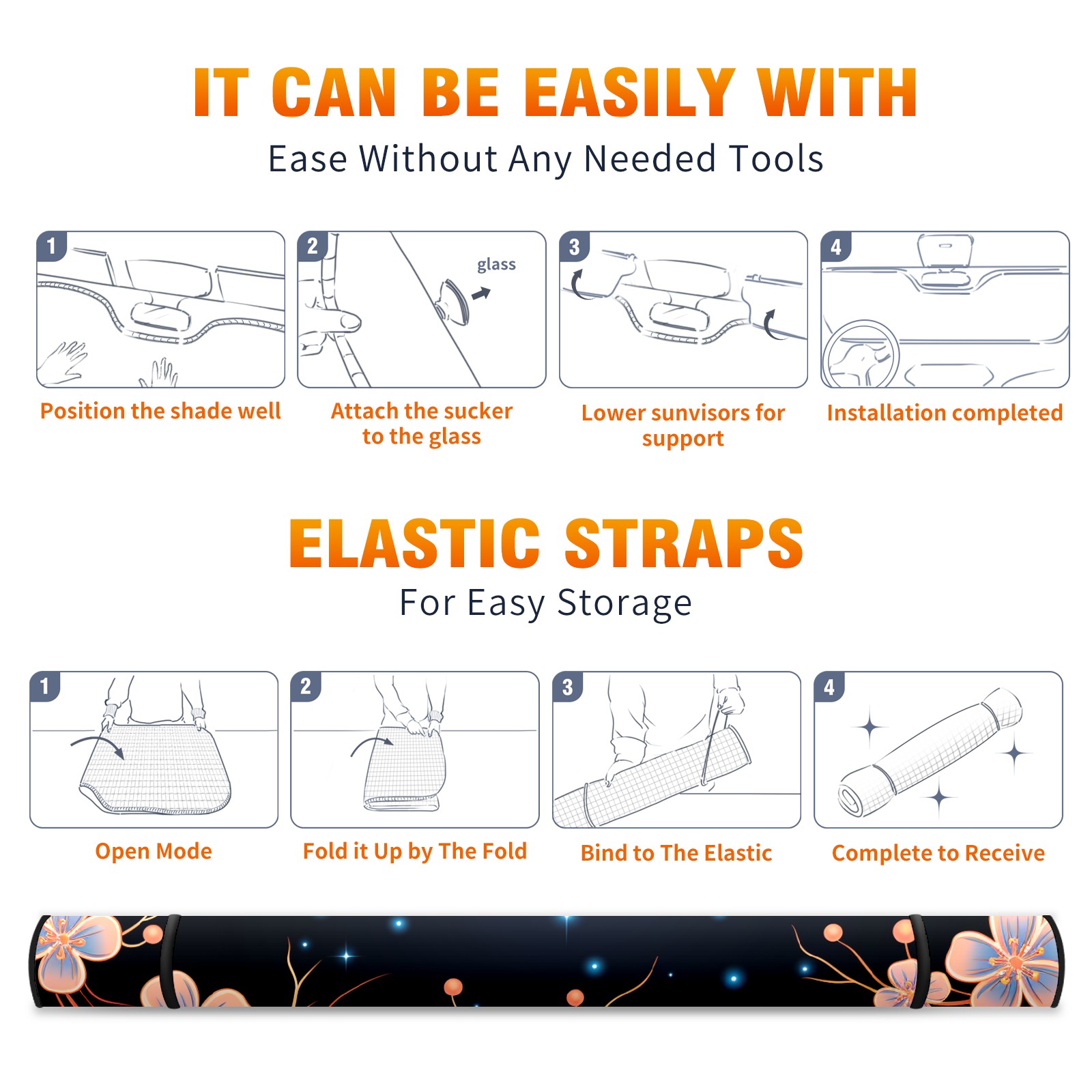 IT CAN BE EASILY WITH

Ease Without Any Needed Tools

1

Position the shade well

2

glass

Attach the sucker to the glass

3

Lower sunvisors for support

4

Installation completed

ELASTIC STRAPS

For Easy Storage

1

Open Mode

2

Fold it Up by The Fold

3

Bind to The Elastic

4

Complete to Receive