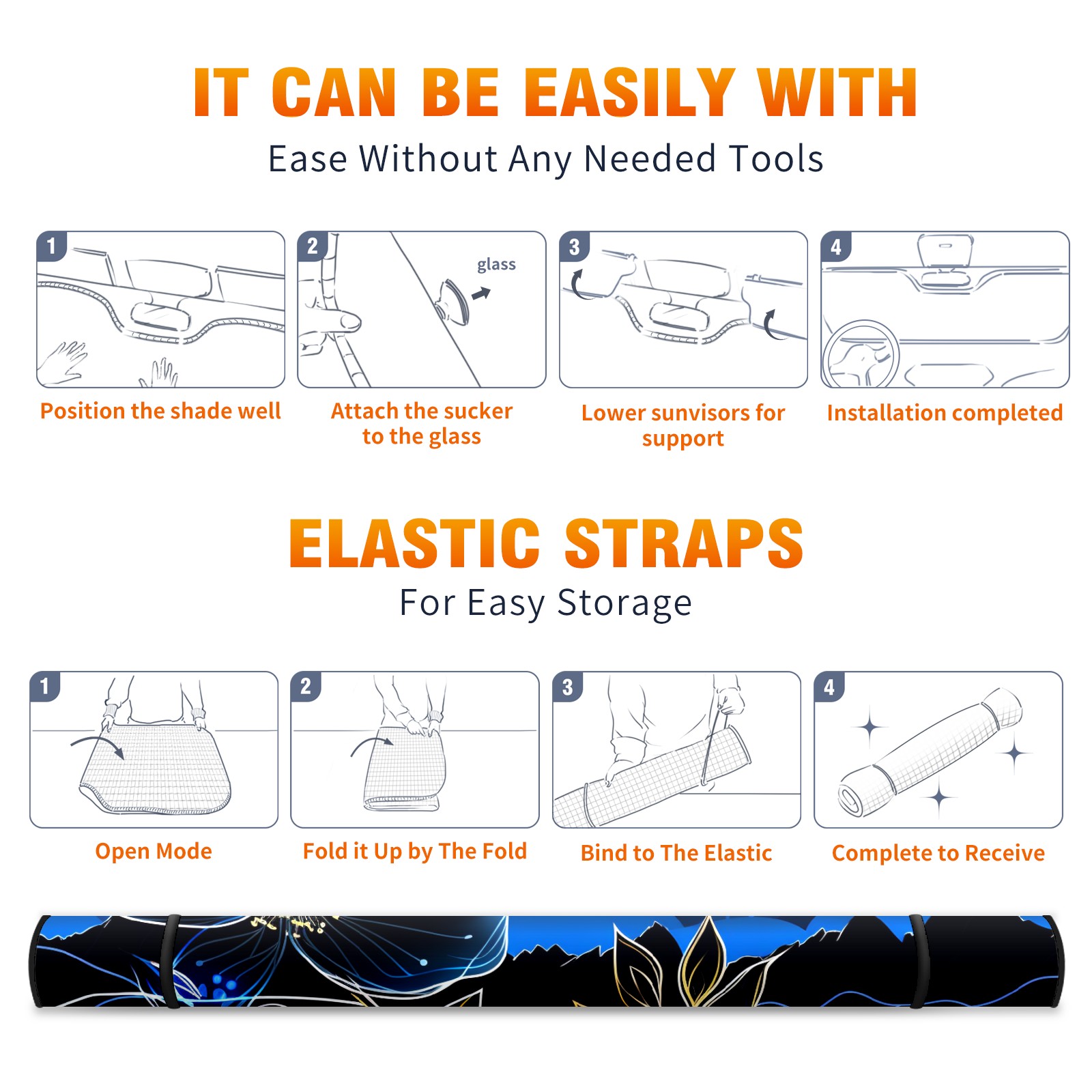 IT CAN BE EASILY WITH
Ease Without Any Needed Tools

1
Position the shade well

2
glass
Attach the sucker to the glass

3
Lower sunvisors for support

4
Installation completed

ELASTIC STRAPS
For Easy Storage

1
Open Mode

2
Fold it Up by The Fold

3
Bind to The Elastic

4
Complete to Receive