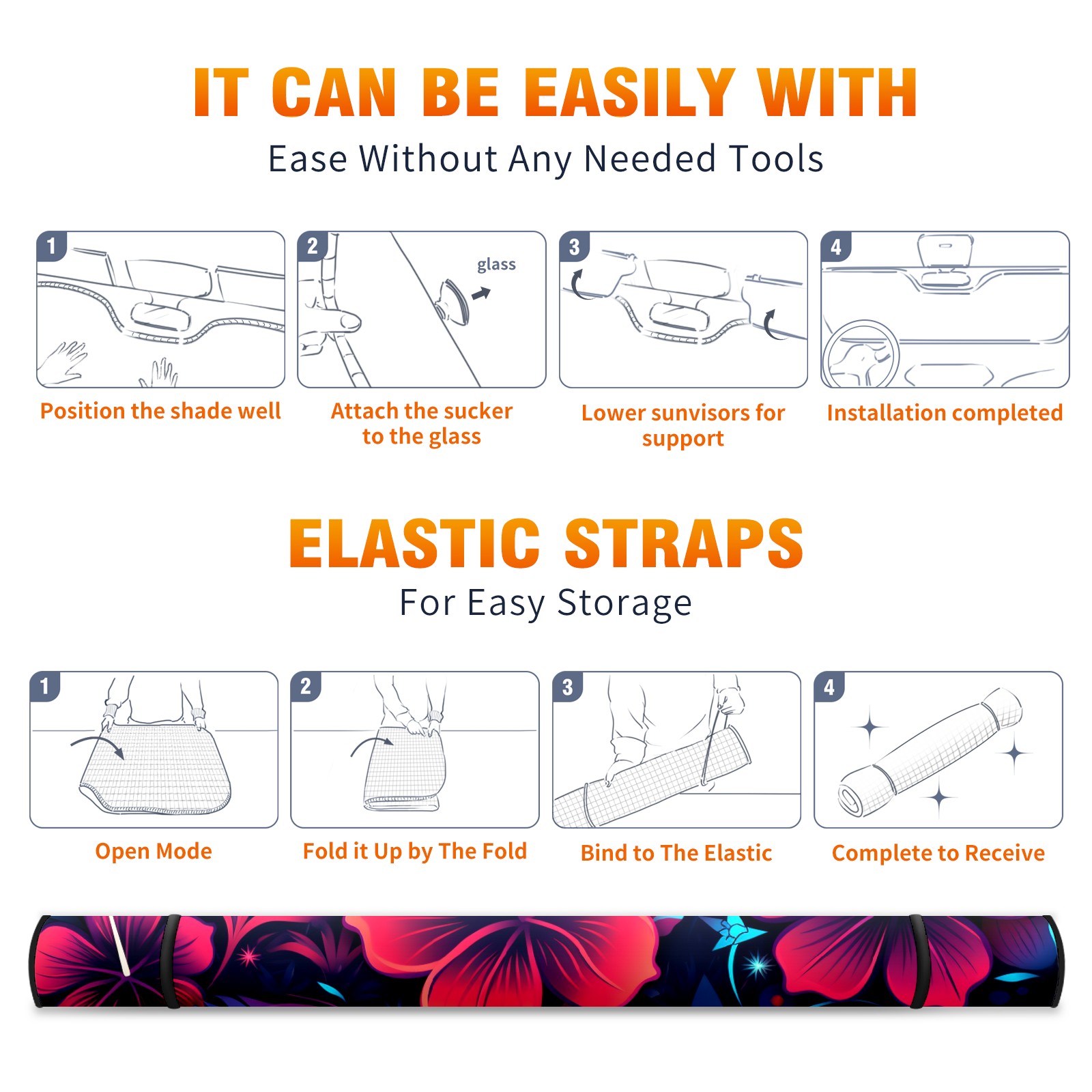 IT CAN BE EASILY WITH
Ease Without Any Needed Tools

1
Position the shade well

2
glass
Attach the sucker to the glass

3
Lower sunvisors for support

4
Installation completed

ELASTIC STRAPS
For Easy Storage

1
Open Mode

2
Fold it Up by The Fold

3
Bind to The Elastic

4
Complete to Receive