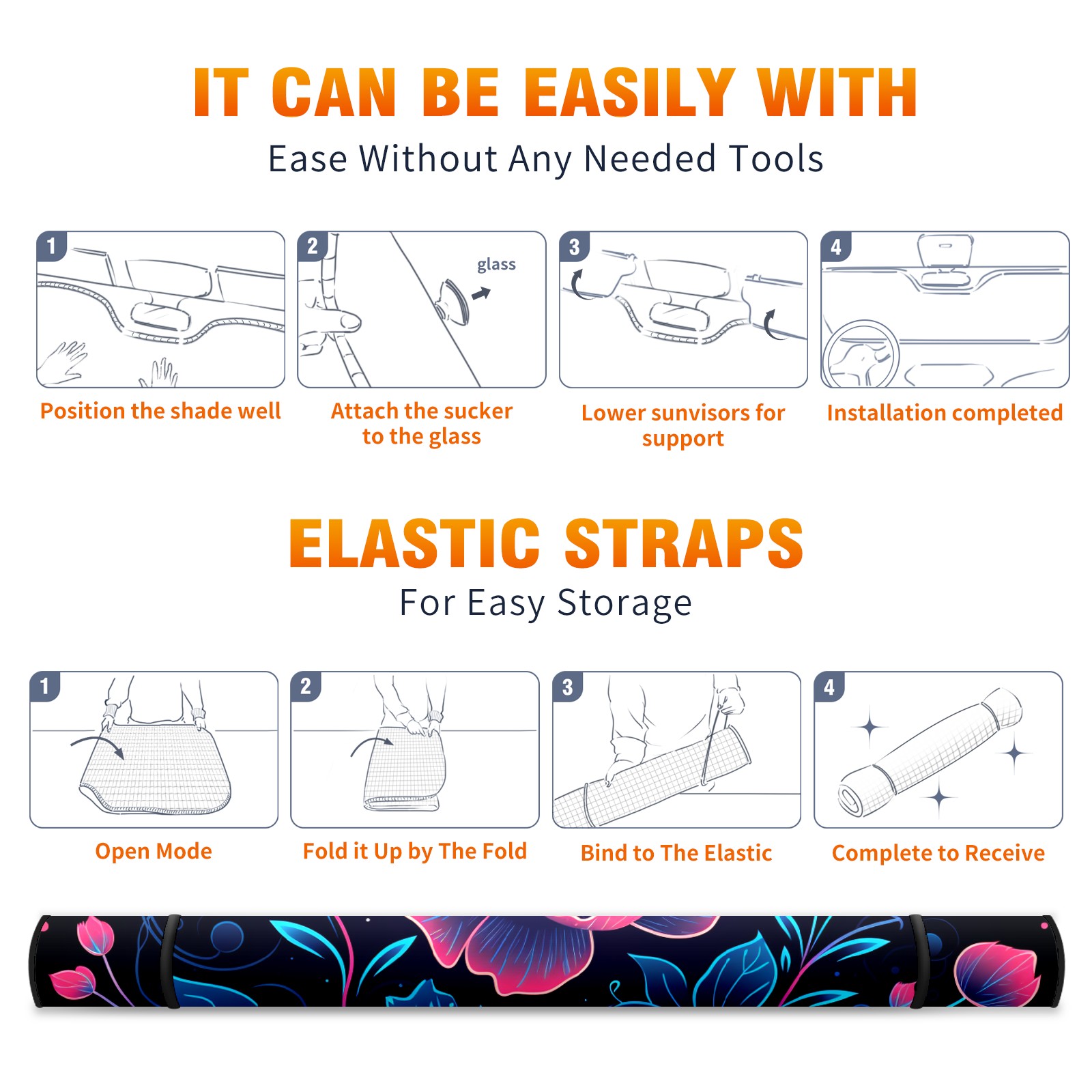 IT CAN BE EASILY WITH

Ease Without Any Needed Tools

1

Position the shade well

2

glass

Attach the sucker to the glass

3

Lower sunvisors for support

4

Installation completed

ELASTIC STRAPS

For Easy Storage

1

Open Mode

2

Fold it Up by The Fold

3

Bind to The Elastic

4

Complete to Receive