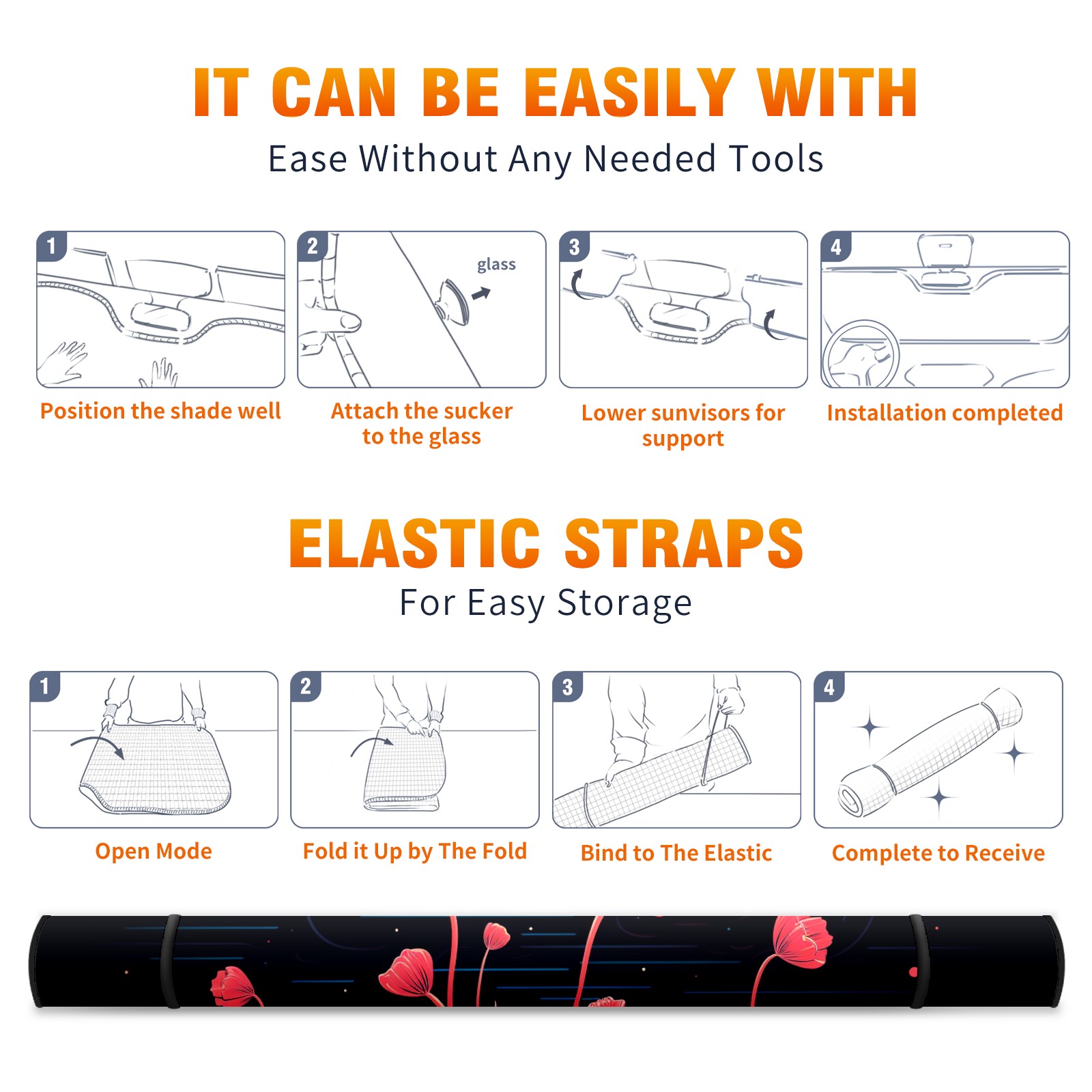 IT CAN BE EASILY WITH
Ease Without Any Needed Tools

1
Position the shade well

2
glass
Attach the sucker to the glass

3
Lower sunvisors for support

4
Installation completed

ELASTIC STRAPS
For Easy Storage

1
Open Mode

2
Fold it Up by The Fold

3
Bind to The Elastic

4
Complete to Receive