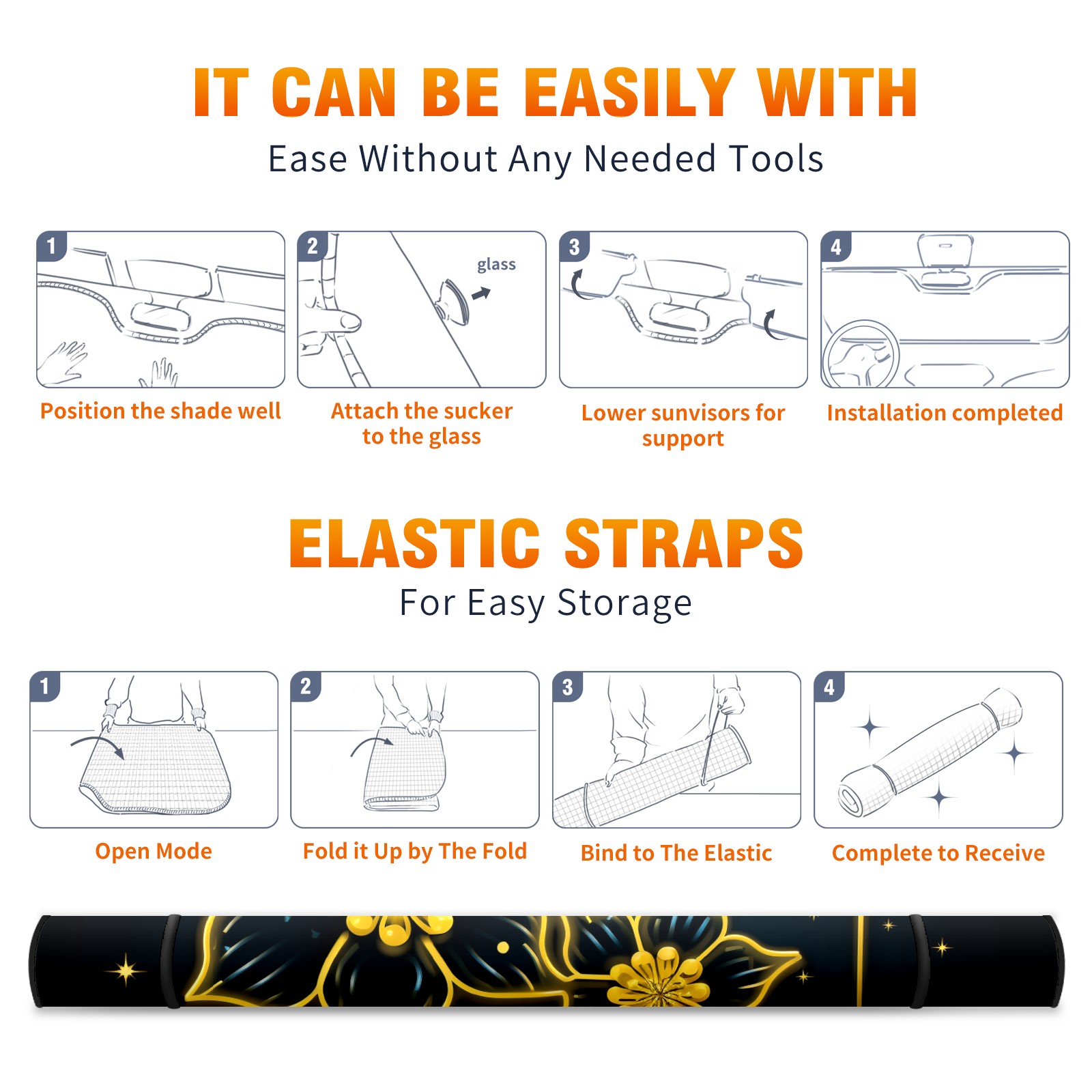 IT CAN BE EASILY WITH

Ease Without Any Needed Tools

1

Position the shade well

2

glass

Attach the sucker to the glass

3

Lower sunvisors for support

4

Installation completed

ELASTIC STRAPS

For Easy Storage

1

Open Mode

2

Fold it Up by The Fold

3

Bind to The Elastic

4

Complete to Receive