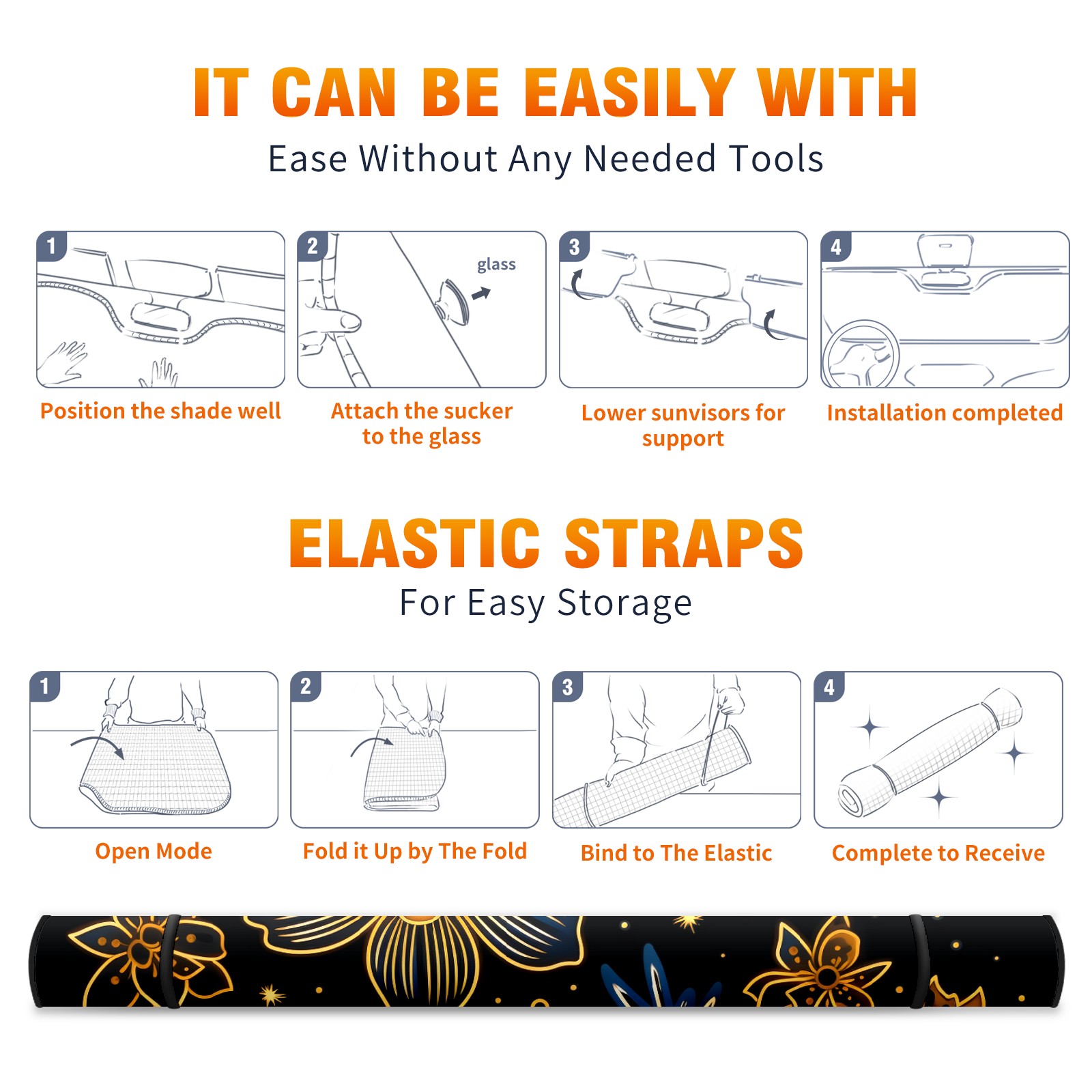 IT CAN BE EASILY WITH

Ease Without Any Needed Tools

1

Position the shade well

2

glass

Attach the sucker to the glass

3

Lower sunvisors for support

4

Installation completed

ELASTIC STRAPS

For Easy Storage

1

Open Mode

2

Fold it Up by The Fold

3

Bind to The Elastic

4

Complete to Receive