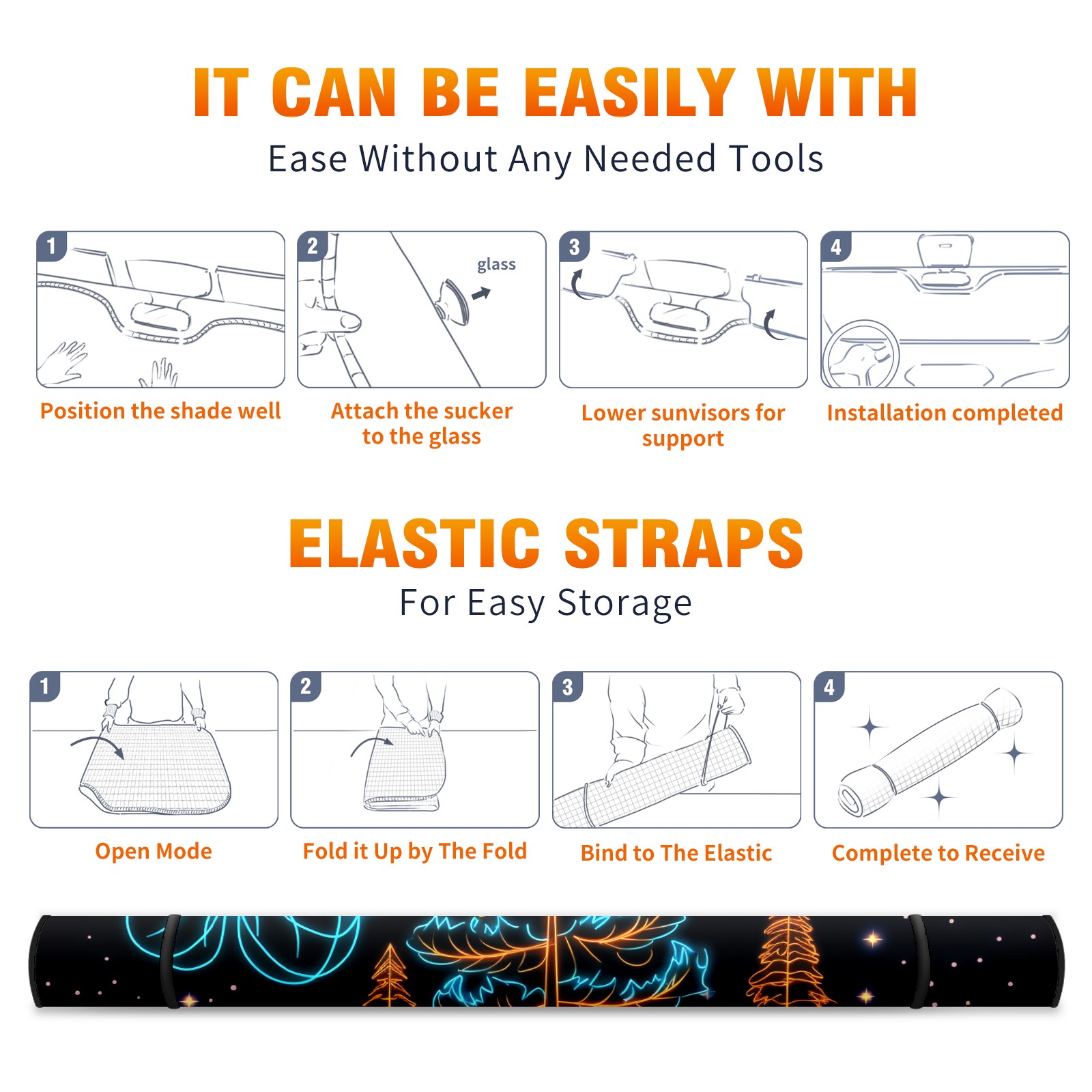 IT CAN BE EASILY WITH
Ease Without Any Needed Tools

1
Position the shade well

2
glass
Attach the sucker to the glass

3
Lower sunvisors for support

4
Installation completed

ELASTIC STRAPS
For Easy Storage

1
Open Mode

2
Fold it Up by The Fold

3
Bind to The Elastic

4
Complete to Receive