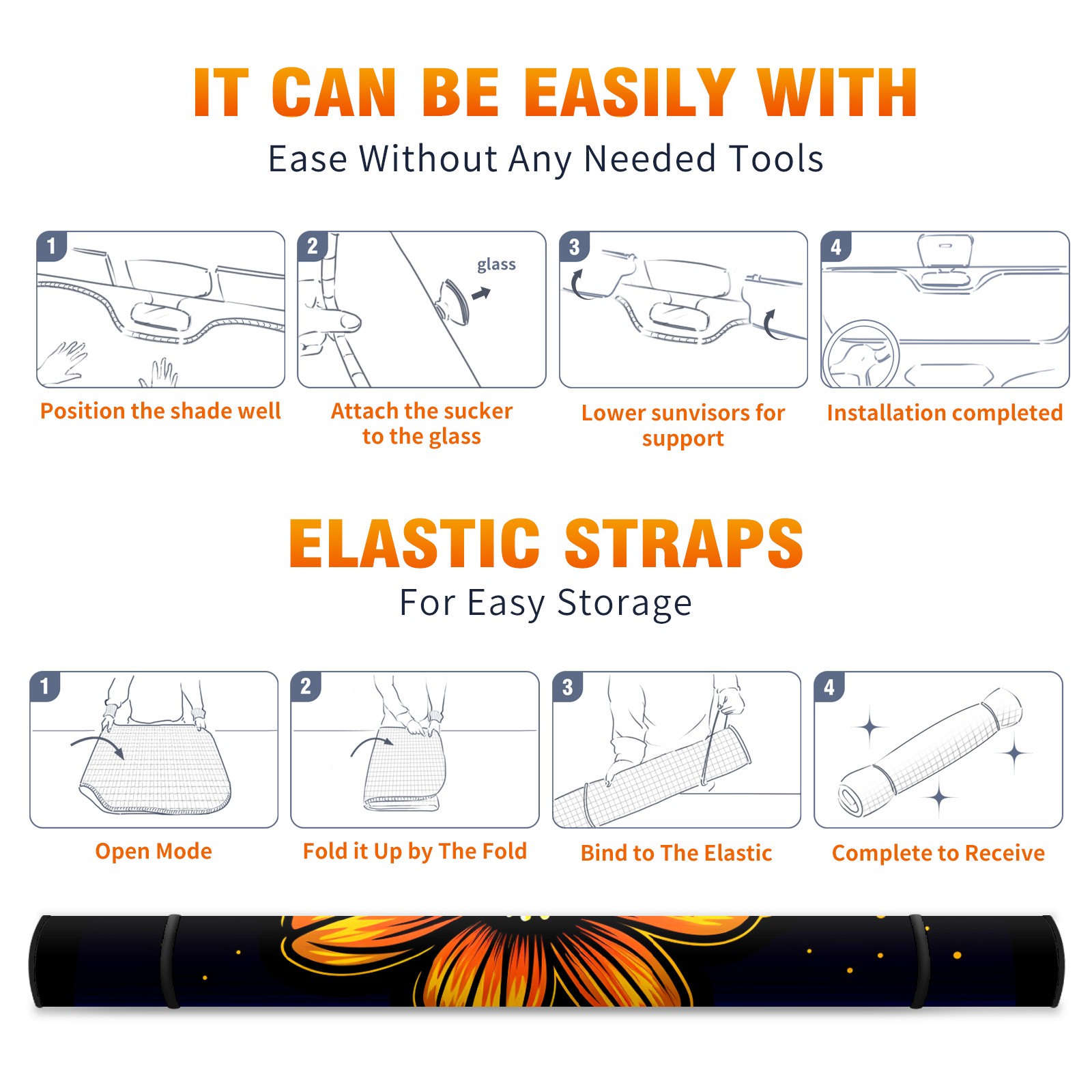 IT CAN BE EASILY WITH

Ease Without Any Needed Tools

1

Position the shade well

2

glass

Attach the sucker to the glass

3

Lower sunvisors for support

4

Installation completed

ELASTIC STRAPS

For Easy Storage

1

Open Mode

2

Fold it Up by The Fold

3

Bind to The Elastic

4

Complete to Receive