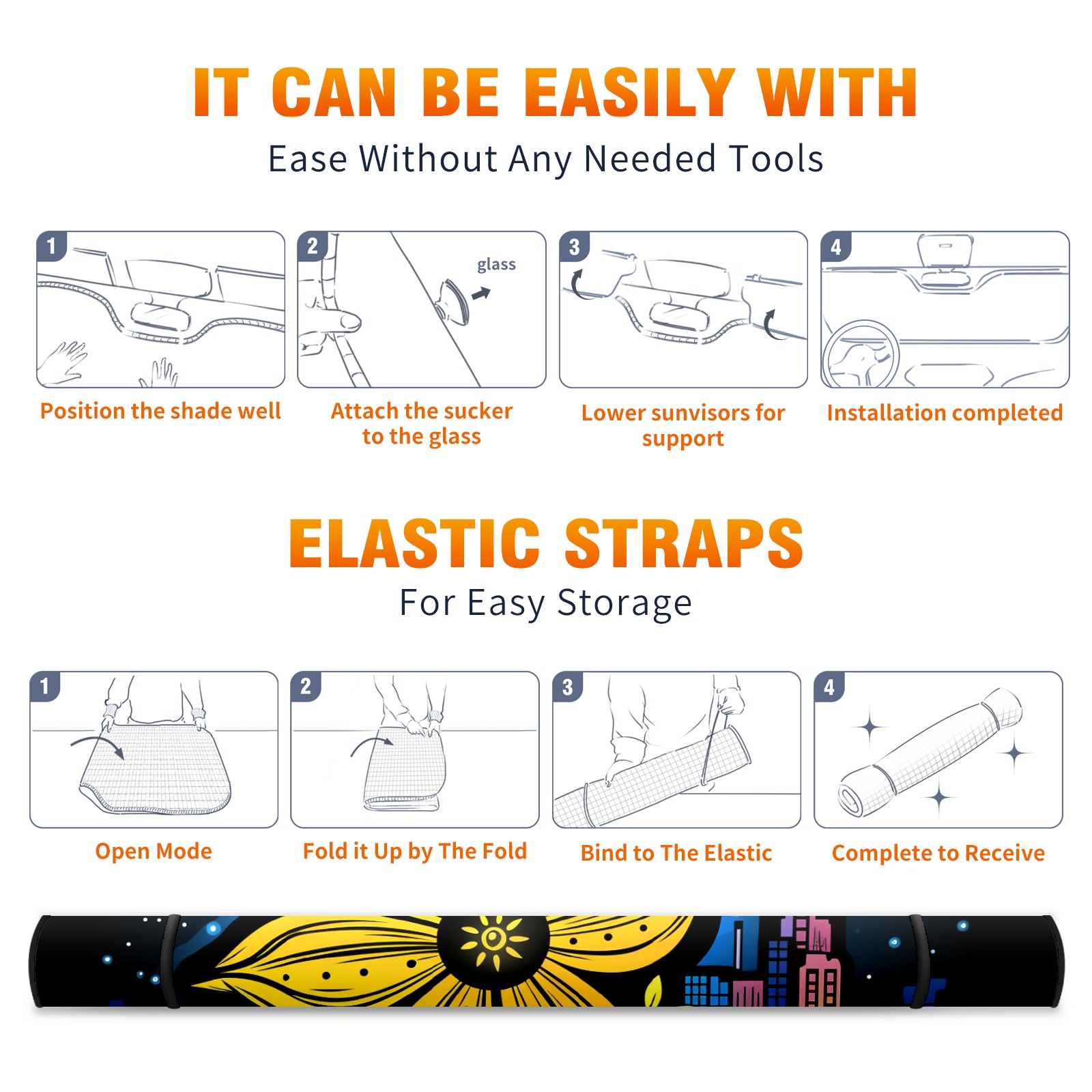 IT CAN BE EASILY WITH

Ease Without Any Needed Tools

1

Position the shade well

2

glass

Attach the sucker to the glass

3

Lower sunvisors for support

4

Installation completed

ELASTIC STRAPS

For Easy Storage

1

Open Mode

2

Fold it Up by The Fold

3

Bind to The Elastic

4

Complete to Receive