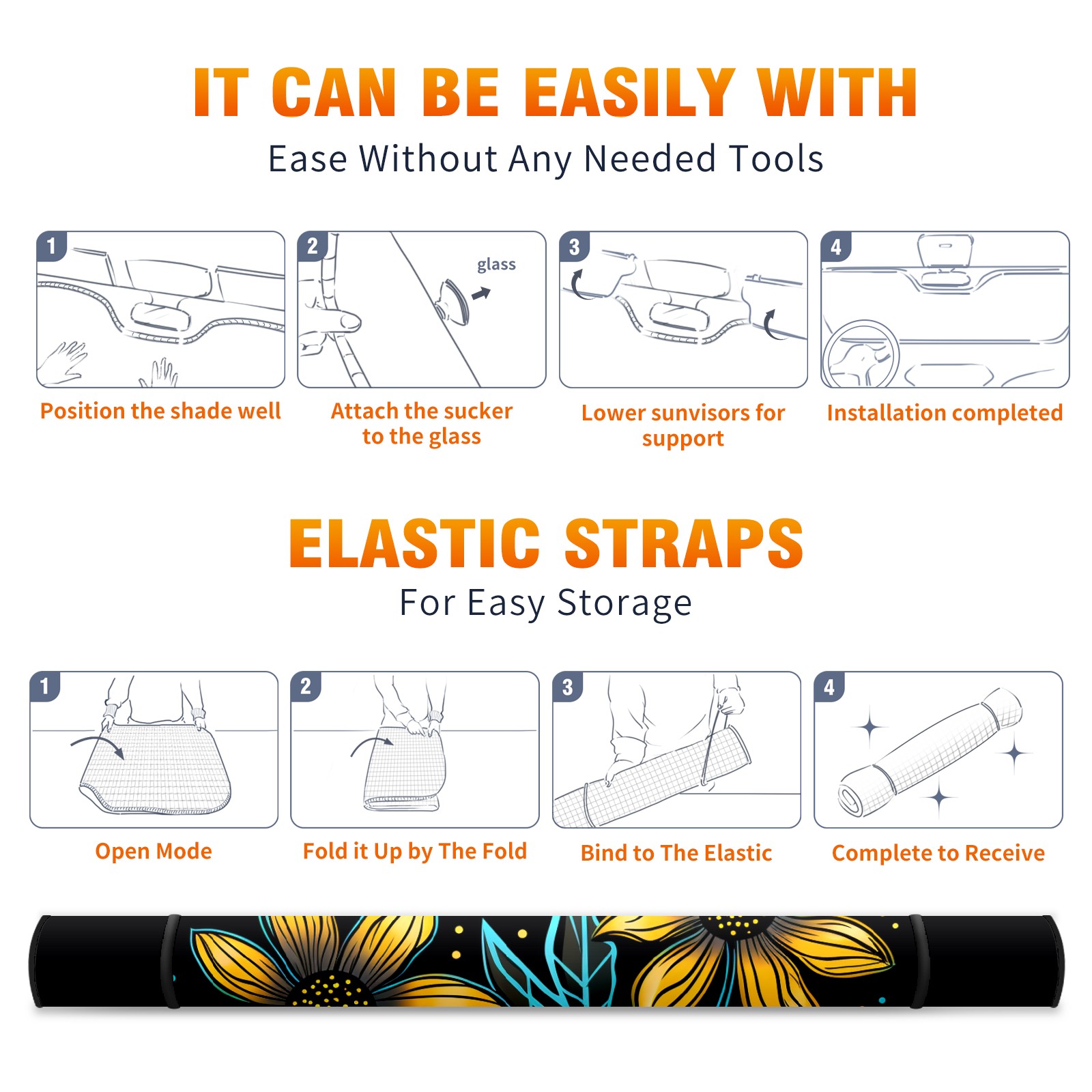 IT CAN BE EASILY WITH

Ease Without Any Needed Tools

1

Position the shade well

2

glass

Attach the sucker to the glass

3

Lower sunvisors for support

4

Installation completed

ELASTIC STRAPS

For Easy Storage

1

Open Mode

2

Fold it Up by The Fold

3

Bind to The Elastic

4

Complete to Receive