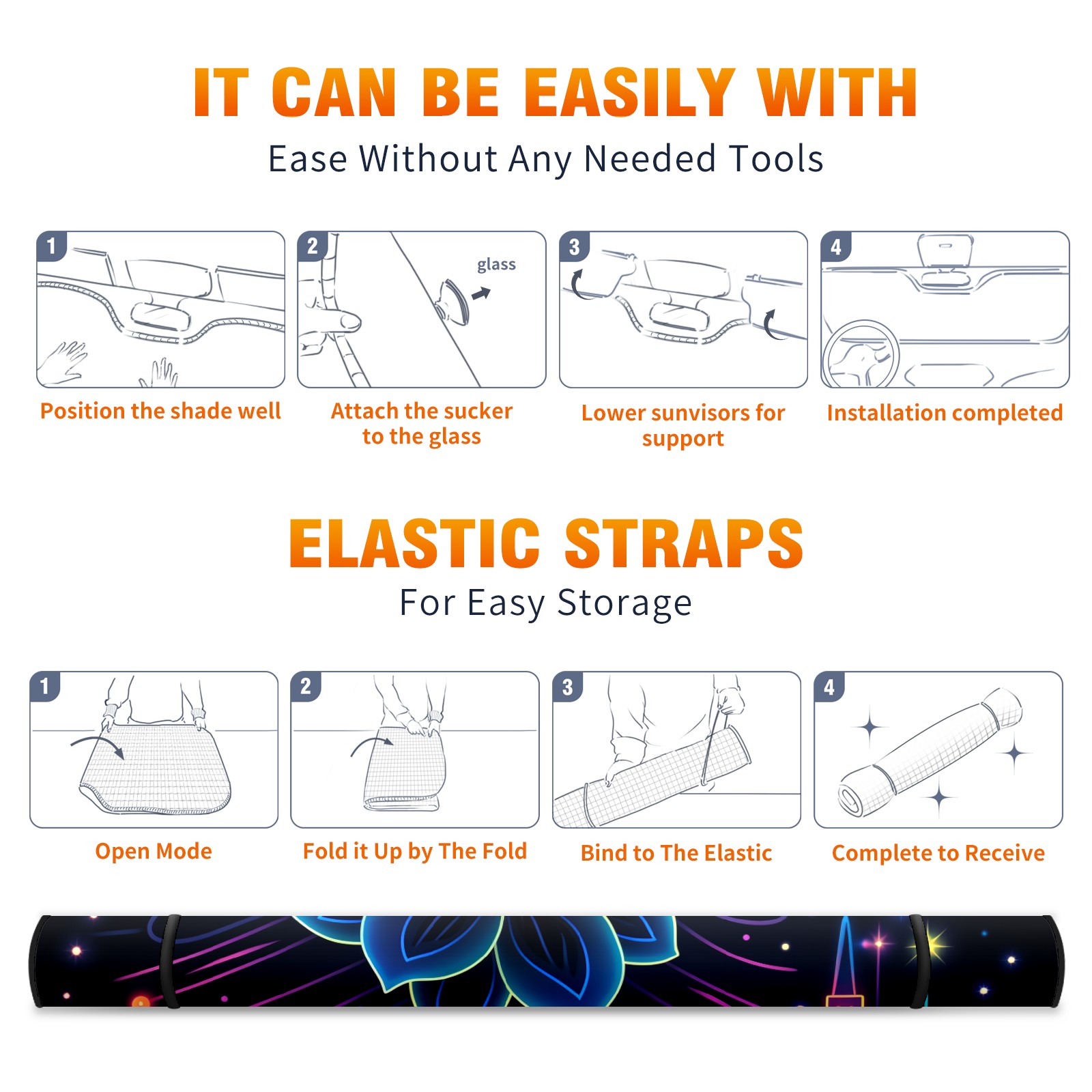 IT CAN BE EASILY WITH

Ease Without Any Needed Tools

1

Position the shade well

2

glass

Attach the sucker to the glass

3

Lower sunvisors for support

4

Installation completed

ELASTIC STRAPS

For Easy Storage

1

Open Mode

2

Fold it Up by The Fold

3

Bind to The Elastic

4

Complete to Receive