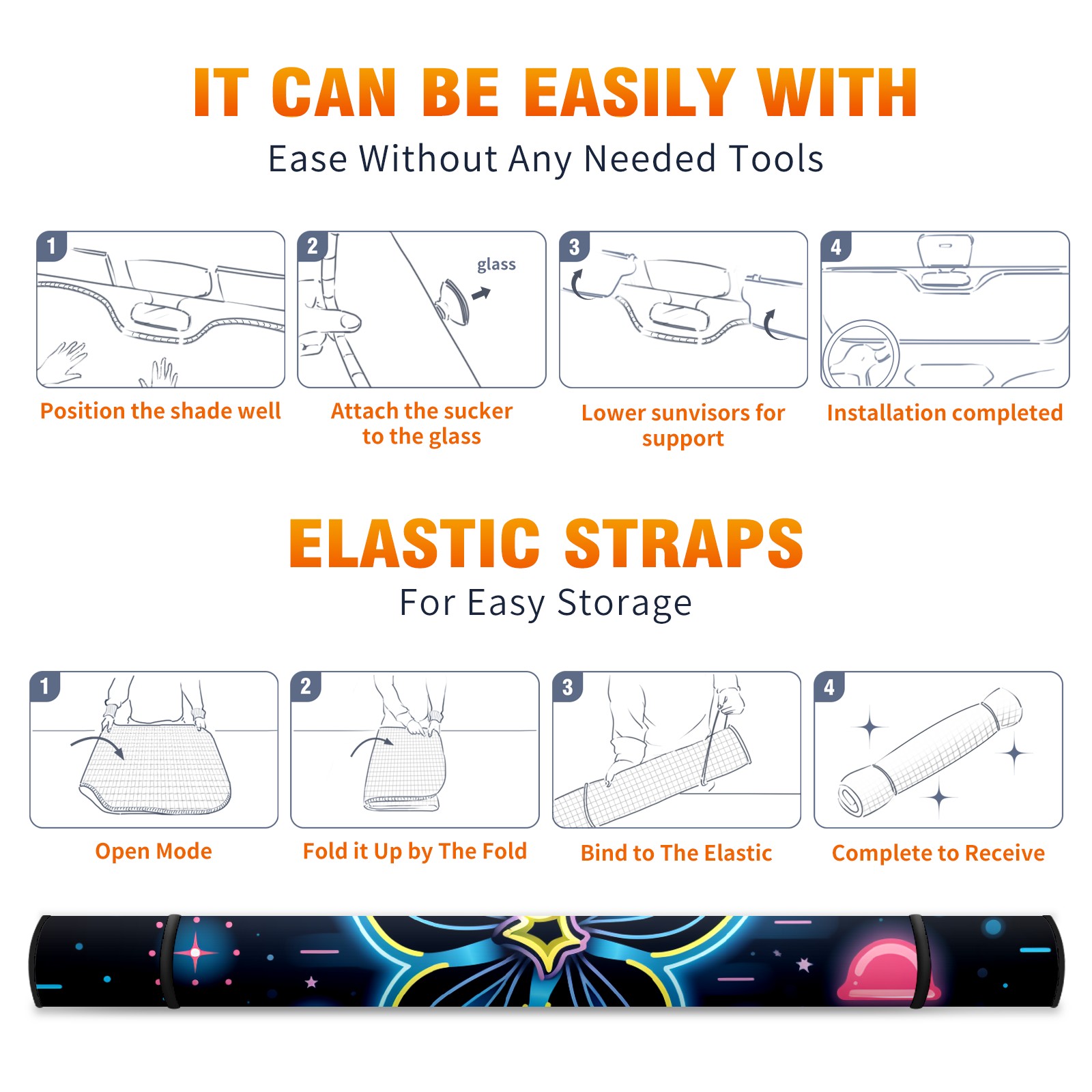 IT CAN BE EASILY WITH

Ease Without Any Needed Tools

1

Position the shade well

2

glass

Attach the sucker to the glass

3

Lower sunvisors for support

4

Installation completed

ELASTIC STRAPS

For Easy Storage

1

Open Mode

2

Fold it Up by The Fold

3

Bind to The Elastic

4

Complete to Receive